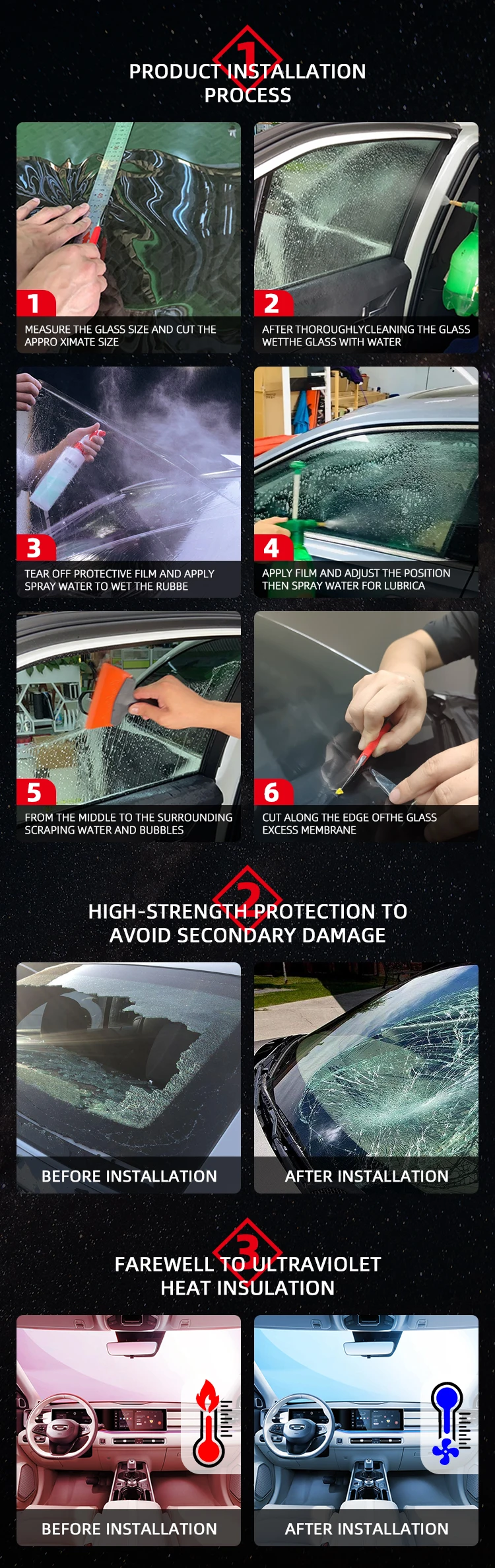 1

PRODUCT INSTALLATION PROCESS

1
MEASURE THE GLASS SIZE AND CUT THE APPRO XIMATE SIZE

2
AFTER THOROUGHLYCLEANING THE GLASS WETTHE GLASS WITH WATER

3
TEAR OFF PROTECTIVE FILM AND APPLY SPRAY WATER TO WET THE RUBBE

4
APPLY FILM AND ADJUST THE POSITION THEN SPRAY WATER FOR LUBRICA

5
FROM THE MIDDLE TO THE SURROUNDING SCRAPING WATER AND BUBBLES

6
CUT ALONG THE EDGE OFTHE GLASS EXCESS MEMBRANE

2

HIGH-STRENGTH PROTECTION TO AVOID SECONDARY DAMAGE

BEFORE INSTALLATION

AFTER INSTALLATION

3

FAREWELL TO ULTRAVIOLET HEAT INSULATION

BEFORE INSTALLATION

AFTER INSTALLATION