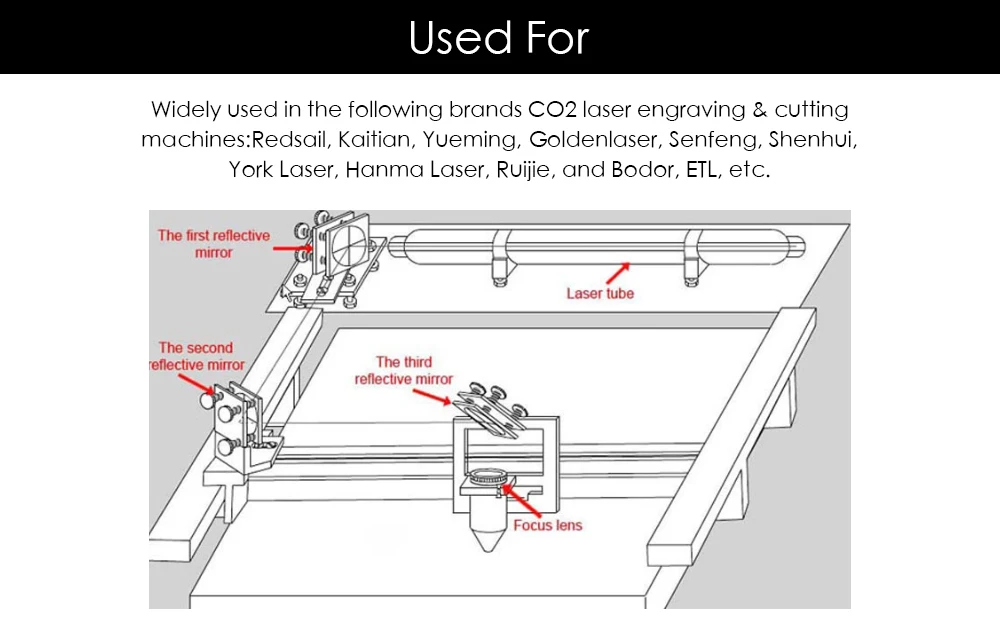 Used For

Widely used in the following brands CO2 laser engraving & cutting machines:Redsail, Kaitian, Yueming, Goldenlaser, Senfeng, Shenhui, York Laser, Hanma Laser, Ruijie, and Bodor, ETL, etc.

The first reflective mirror

Laser tube

The second reflective mirror

The third reflective mirror

Focus lens