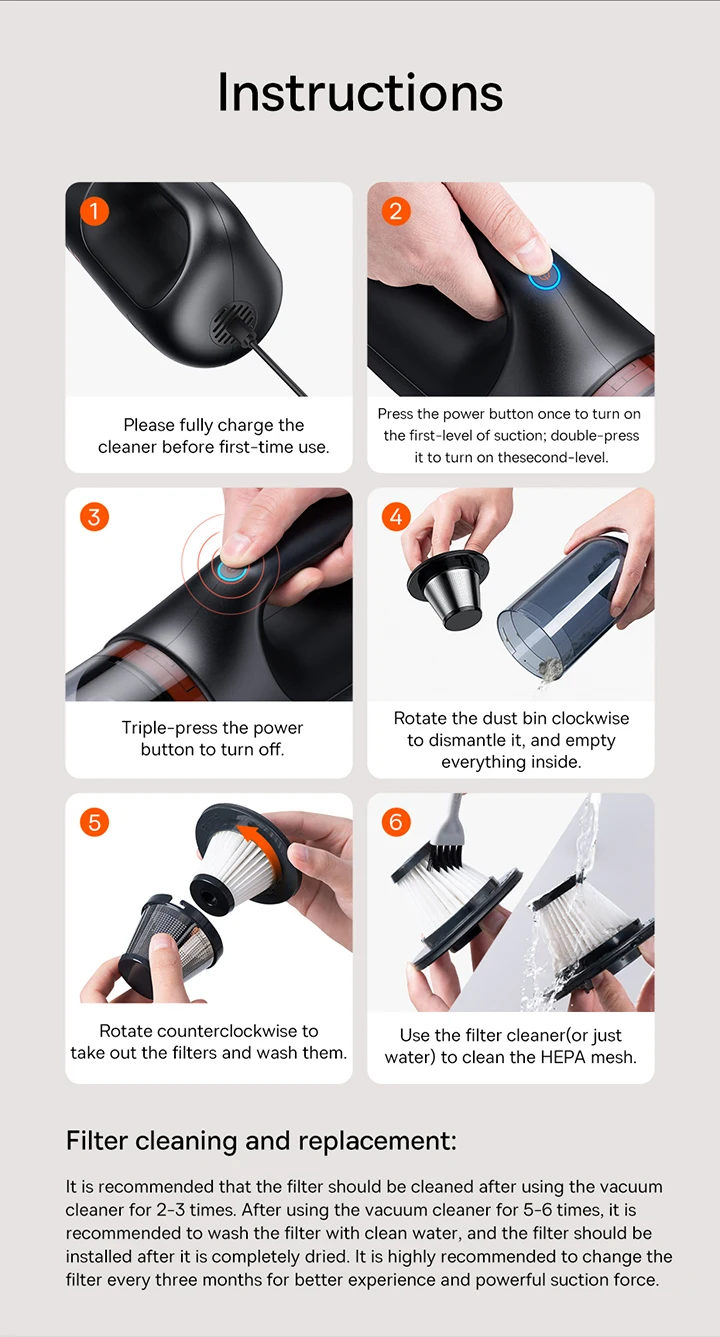 Instructions

1

Please fully charge the cleaner before first-time use.

2

Press the power button once to turn on the first-level of suction; double-press it to turn on thesecond-level.

3

Triple-press the power button to turn off.

4

Rotate the dust bin clockwise to dismantle it, and empty everything inside.

5

Rotate counterclockwise to take out the filters and wash them.

6

Use the filter cleaner(or just water) to clean the HEPA mesh.

Filter cleaning and replacement:

It is recommended that the filter should be cleaned after using the vacuum cleaner for 2-3 times. After using the vacuum cleaner for 5-6 times, it is recommended to wash the filter with clean water, and the filter should be installed after it is completely dried. It is highly recommended to change the filter every three months for better experience and powerful suction force.