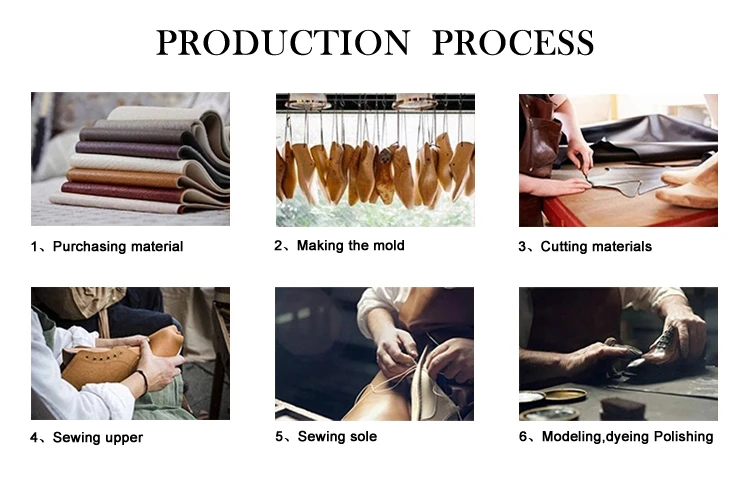 PRODUCTION PROCESS

1、Purchasing material

2、Making the mold

3、Cutting materials

4、Sewing upper

5、Sewing sole

6、Modeling,dyeing Polishing