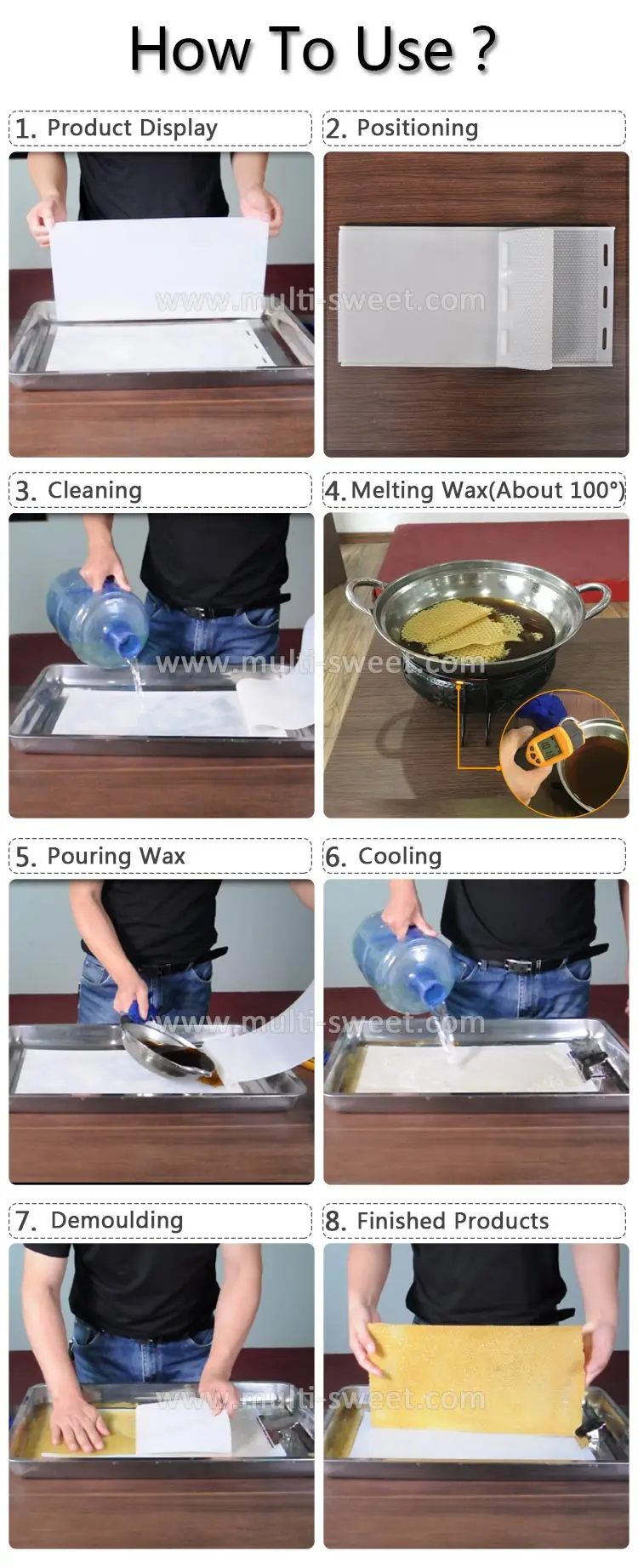 How To Use ?

1. Product Display

www.multi-sweet.com

2. Positioning

3. Cleaning

www.multi-sweet.com

4. Melting Wax(About 100°)

5. Pouring Wax

www.multi-sweet.com

6. Cooling

7. Demoulding

www.multi-sweet.com

8. Finished Products