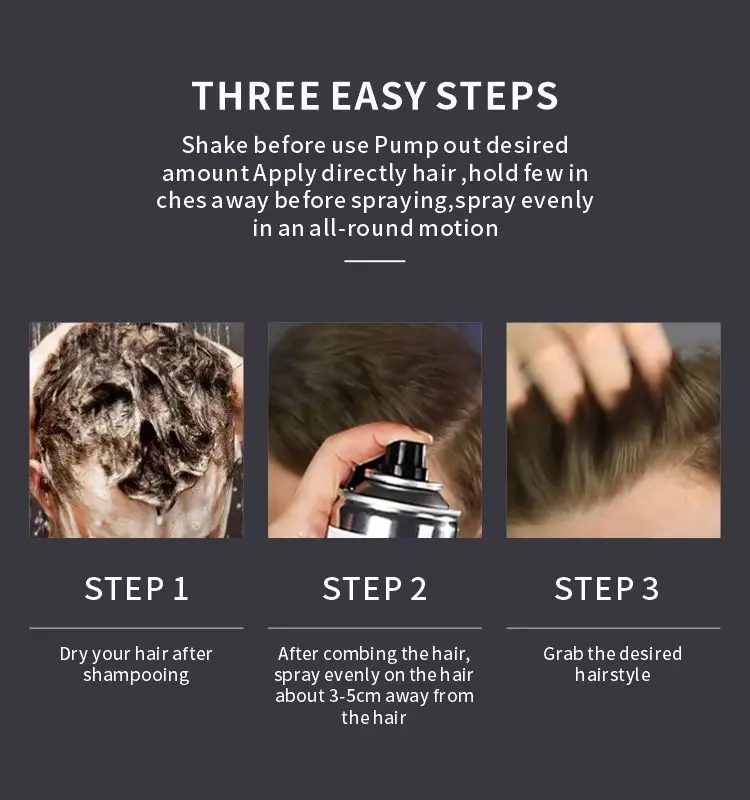 THREE EASY STEPS

Shake before use Pump out desired amount Apply directly hair ,hold few in ches away before spraying,spray evenly in an all-round motion

STEP 1

Dry your hair after shampooing

STEP 2

After combing the hair, spray evenly on the hair about 3-5cm away from the hair

STEP 3

Grab the desired hairstyle