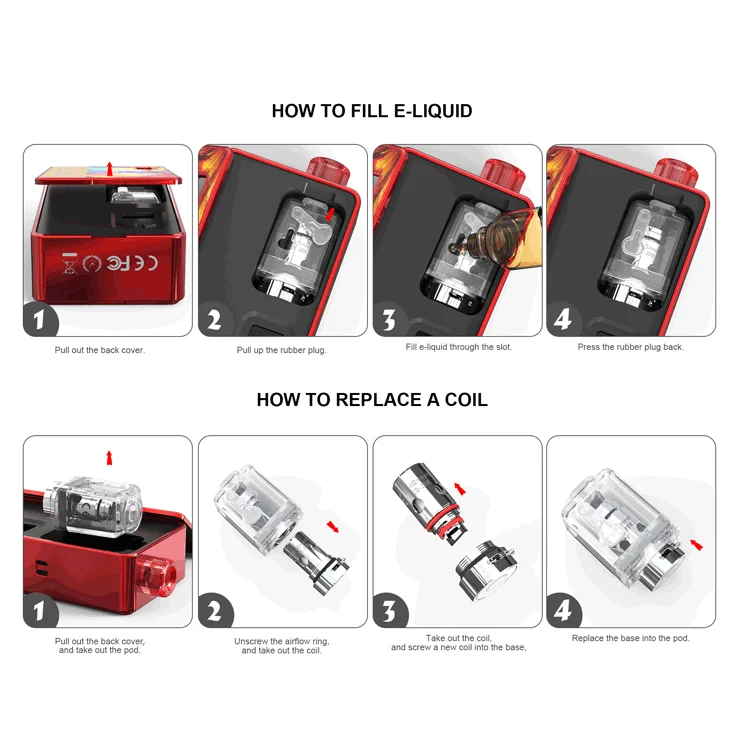 HOW TO FILL E-LIQUID

1
Pull out the back cover.

2
Pull up the rubber plug.

3
Fill e-liquid through the slot.

4
Press the rubber plug back.

HOW TO REPLACE A COIL

1
Pull out the back cover, and take out the pod.

2
Unscrew the airflow ring, and take out the coil.

3
Take out the coil, and screw a new coil into the base,

4
Replace the base into the pod.