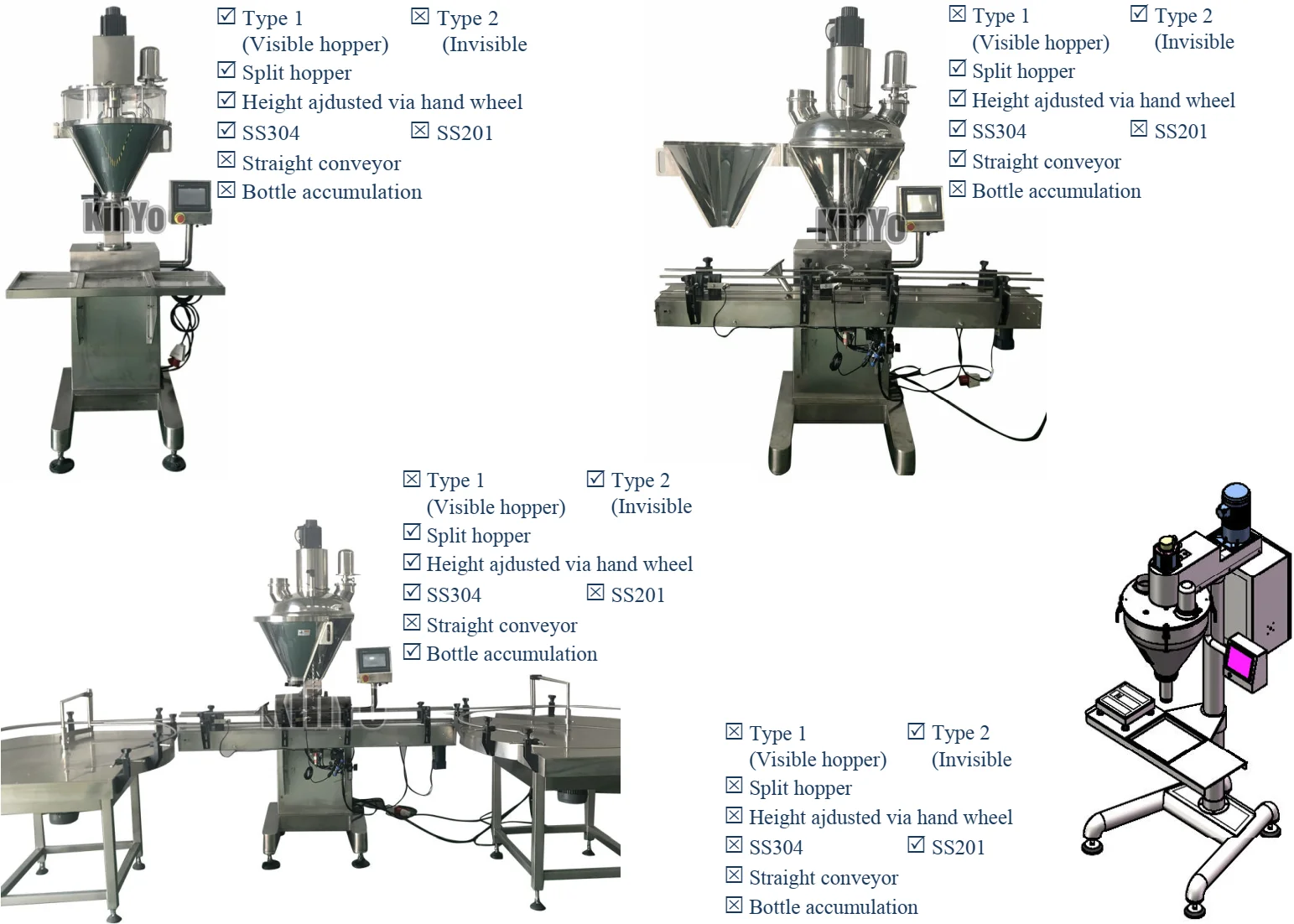 ☑ Type 1 (Visible hopper)
☒ Type 2 (Invisible
☑ Split hopper
☑ Height ajdusted via hand wheel
☑ SS304
☒ SS201
☒ Straight conveyor
☒ Bottle accumulation

KinYo

☒ Type 1 (Visible hopper)
☑ Type 2 (Invisible
☑ Split hopper
☑ Height ajdusted via hand wheel
☑ SS304
☒ SS201
☑ Straight conveyor
☒ Bottle accumulation

KinYo

☒ Type 1 (Visible hopper)
☑ Type 2 (Invisible
☑ Split hopper
☑ Height ajdusted via hand wheel
☑ SS304
☒ SS201
☒ Straight conveyor
☑ Bottle accumulation

KinYo

☒ Type 1 (Visible hopper)
☑ Type 2 (Invisible
☒ Split hopper
☒ Height ajdusted via hand wheel
☒ SS304
☑ SS201
☒ Straight conveyor
☒ Bottle accumulation