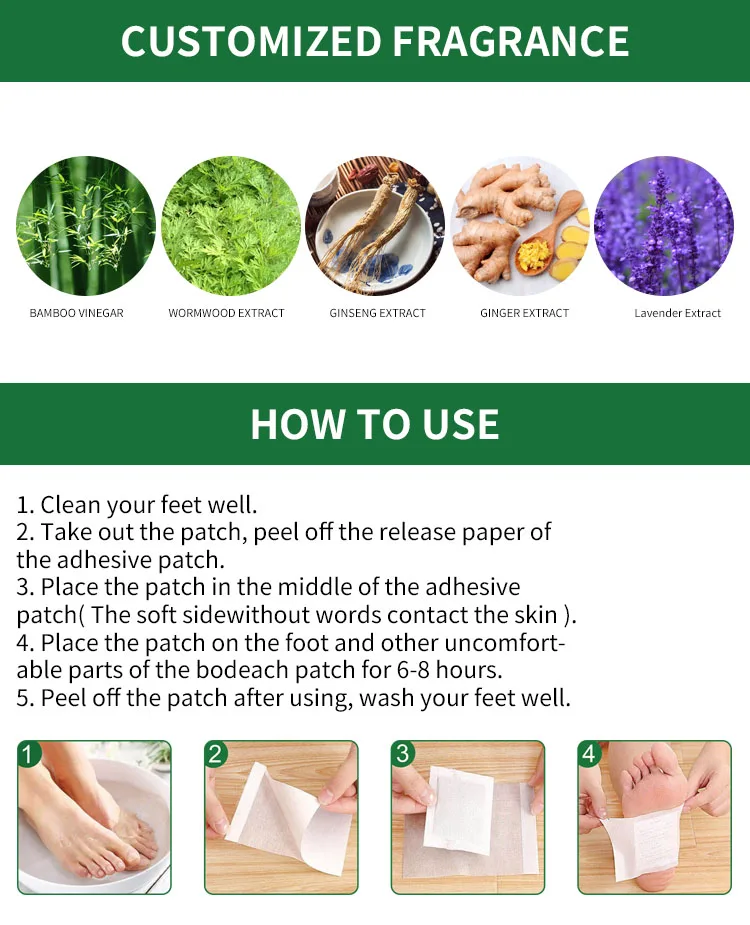 CUSTOMIZED FRAGRANCE

BAMBOO VINEGAR

WORMWOOD EXTRACT

GINSENG EXTRACT

GINGER EXTRACT

Lavender Extract

HOW TO USE

1. Clean your feet well.
2. Take out the patch, peel off the release paper of the adhesive patch.
3. Place the patch in the middle of the adhesive patch( The soft sidewithout words contact the skin ).
4. Place the patch on the foot and other uncomfortable parts of the bodeach patch for 6-8 hours.
5. Peel off the patch after using, wash your feet well.

1

2

3

4