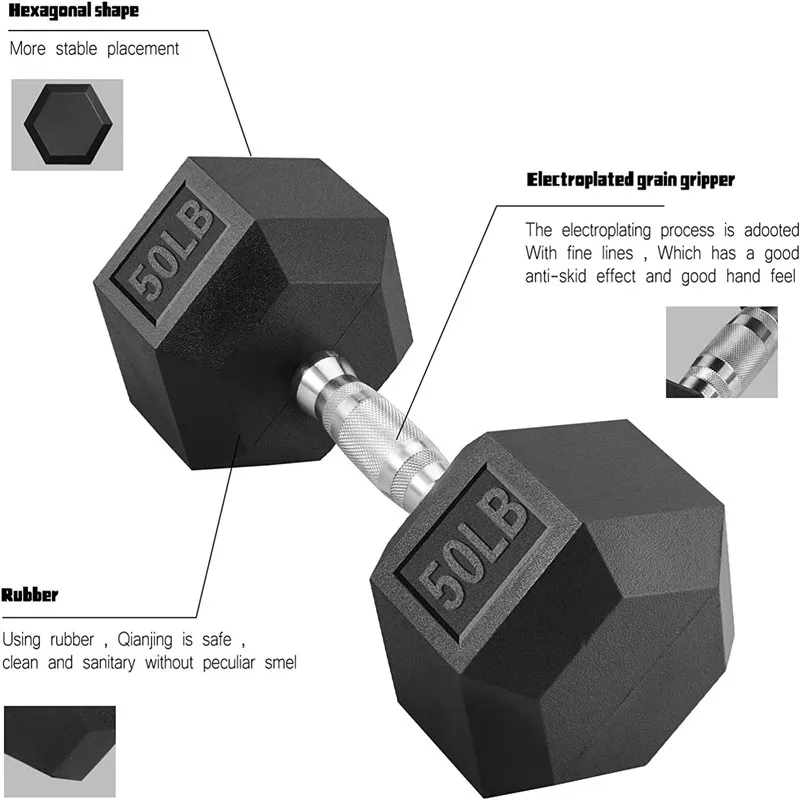 Hexagonal shape

More stable placement

50LB

Electroplated grain gripper

The electroplating process is adooted With fine lines , Which has a good anti-skid effect and good hand feel

50LB

Rubber

Using rubber , Qianjing is safe , clean and sanitary without peculiar smel