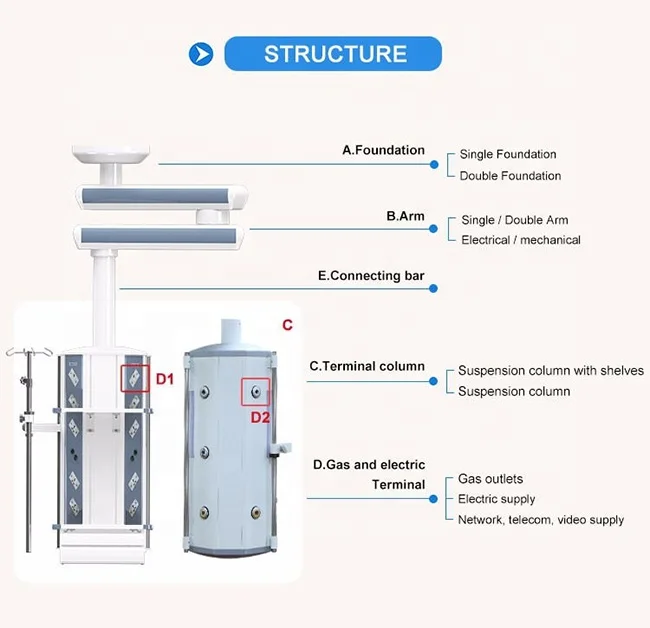 STRUCTURE

A.Foundation
Single Foundation
Double Foundation

B.Arm
Single / Double Arm
Electrical / mechanical

E.Connecting bar

C

D1

D2

C.Terminal column
Suspension column with shelves
Suspension column

D.Gas and electric Terminal
Gas outlets
Electric supply
Network, telecom, video supply