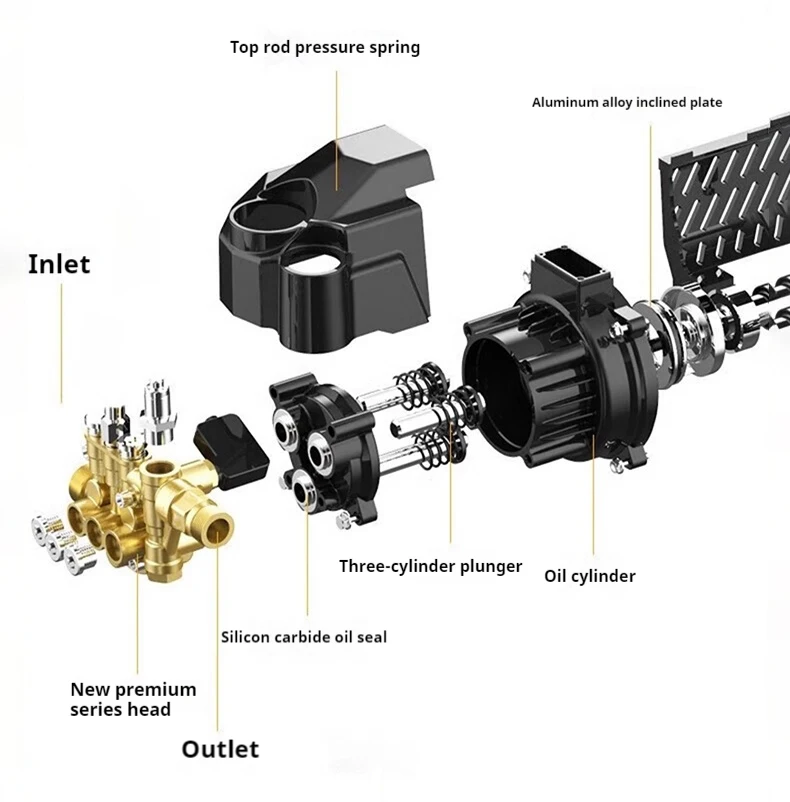 Top rod pressure spring

Aluminum alloy inclined plate

Inlet

Three-cylinder plunger

Oil cylinder

Silicon carbide oil seal

New premium series head

Outlet