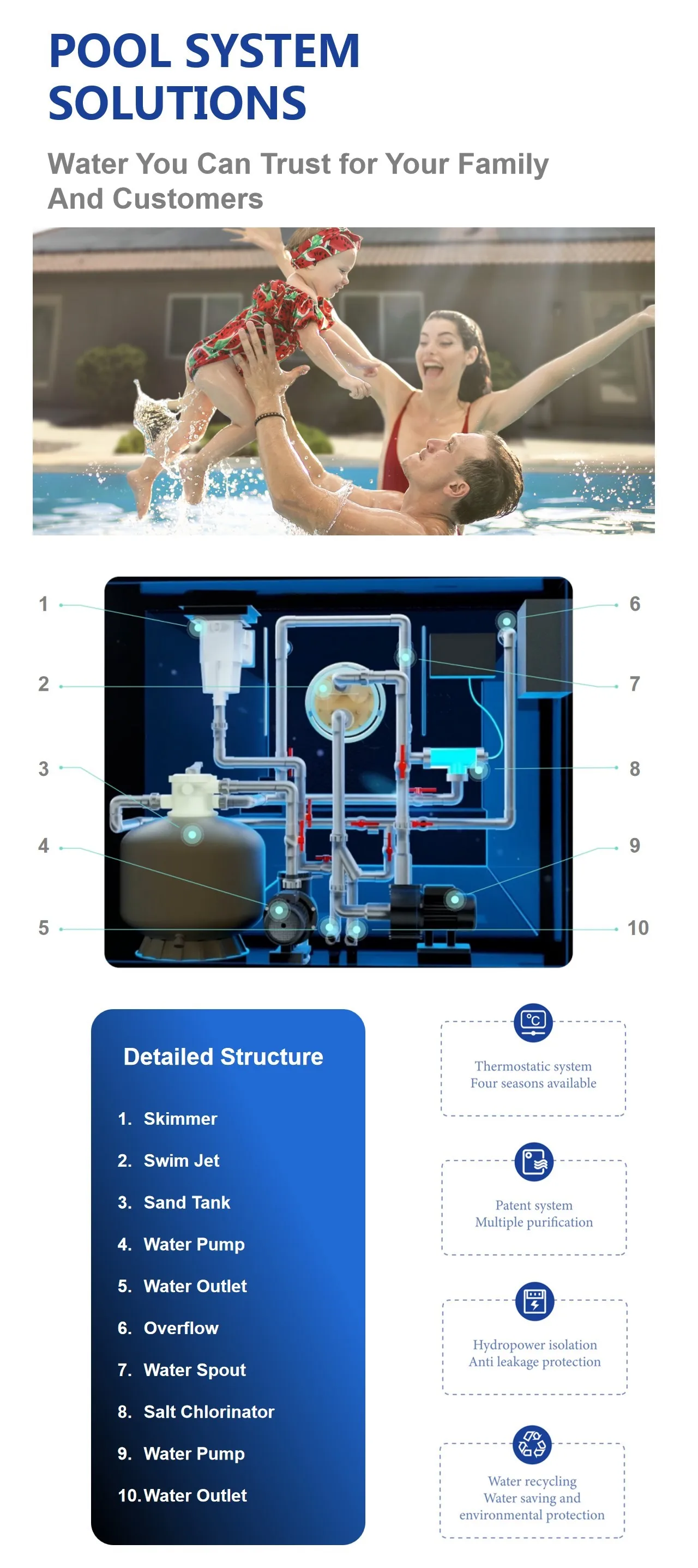 POOL SYSTEM SOLUTIONS

Water You Can Trust for Your Family And Customers

1
2
3
4
5
6
7
8
9
10

Detailed Structure

1. Skimmer
2. Swim Jet
3. Sand Tank
4. Water Pump
5. Water Outlet
6. Overflow
7. Water Spout
8. Salt Chlorinator
9. Water Pump
10. Water Outlet

°C

Thermostatic system
Four seasons available

Patent system
Multiple purification

Hydropower isolation
Anti leakage protection

Water recycling
Water saving and
environmental protection