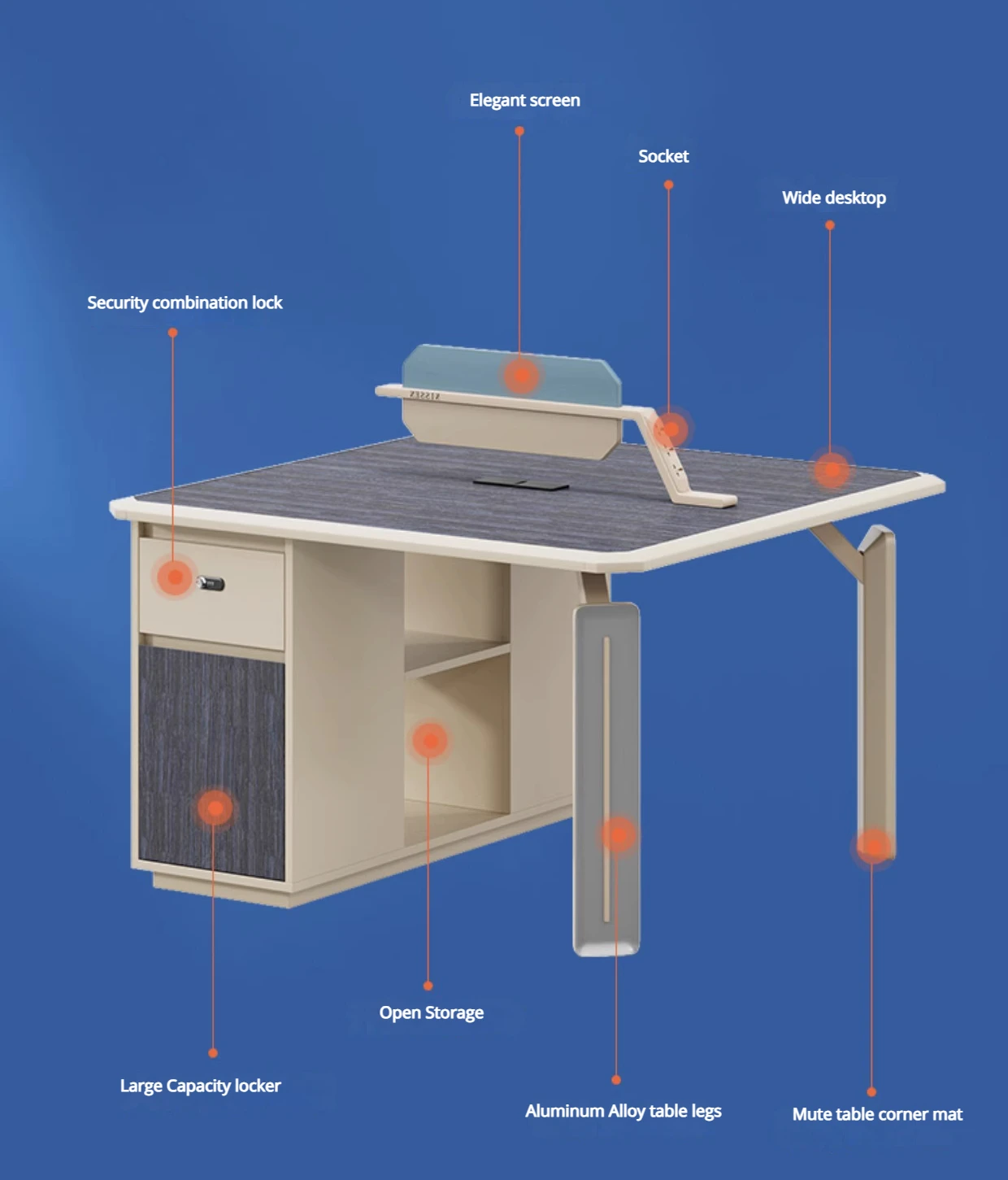 Elegant screen

Socket

Wide desktop

Security combination lock

Open Storage

Large Capacity locker

Aluminum Alloy table legs

Mute table corner mat