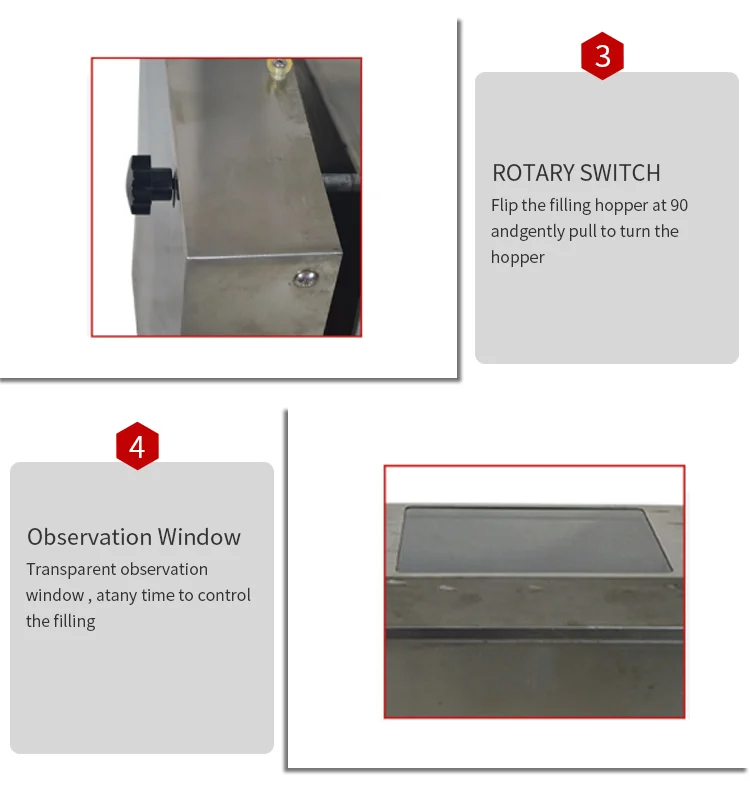 3

ROTARY SWITCH

Flip the filling hopper at 90 andgently pull to turn the hopper

4

Observation Window

Transparent observation window , atany time to control the filling