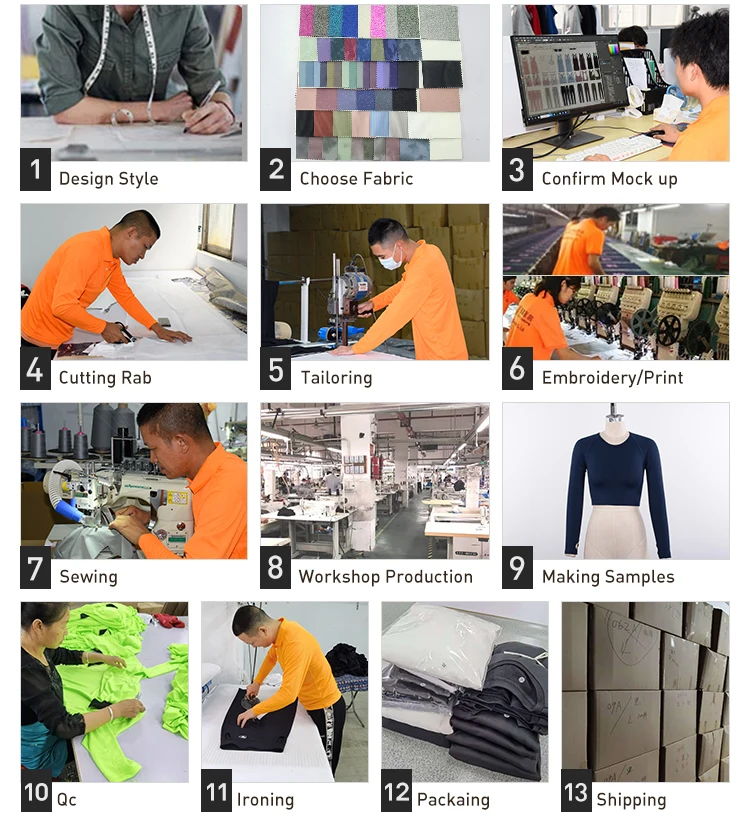 1 Design Style

2 Choose Fabric

3 Confirm Mock up

4 Cutting Rab

5 Tailoring

6 Embroidery/Print

7 Sewing

8 Workshop Production

9 Making Samples

10 Qc

11 Ironing

12 Packaing

13 Shipping