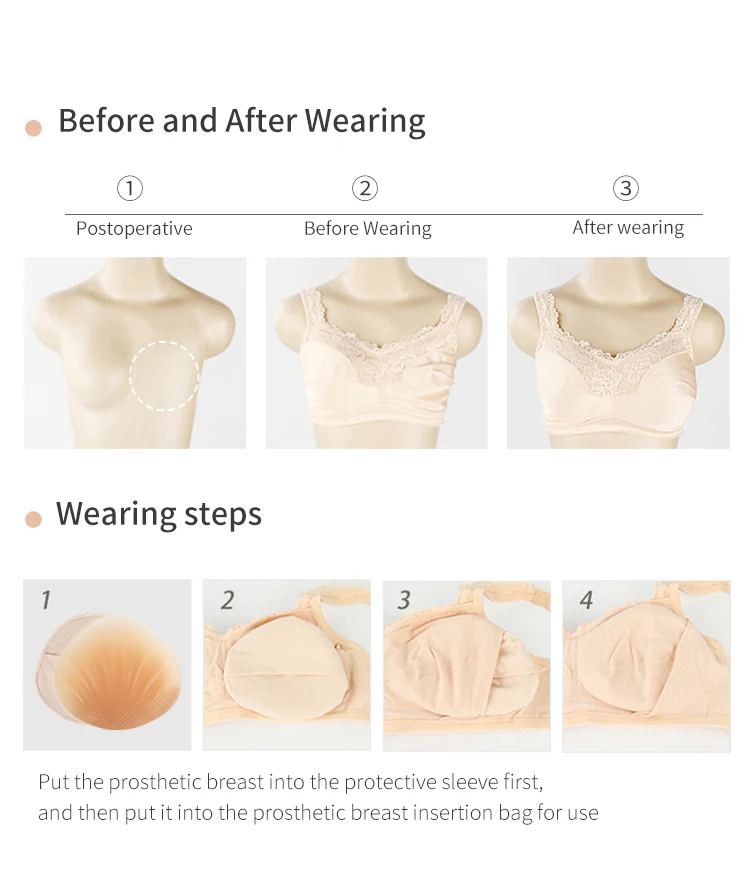 Before and After Wearing

①
Postoperative

②
Before Wearing

③
After wearing

Wearing steps

1

2

3

4

Put the prosthetic breast into the protective sleeve first, and then put it into the prosthetic breast insertion bag for use