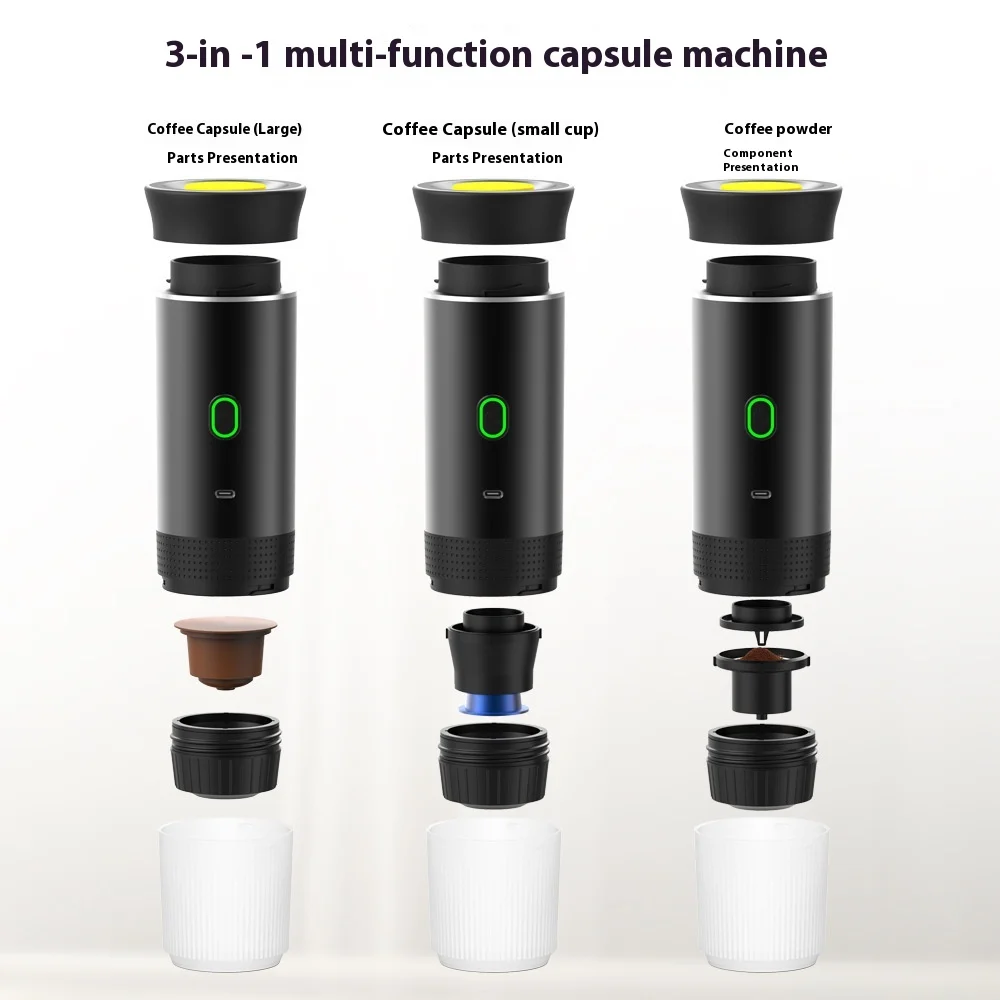 3-in -1 multi-function capsule machine

Coffee Capsule (Large)
Parts Presentation

Coffee Capsule (small cup)
Parts Presentation

Coffee powder
Component
Presentation