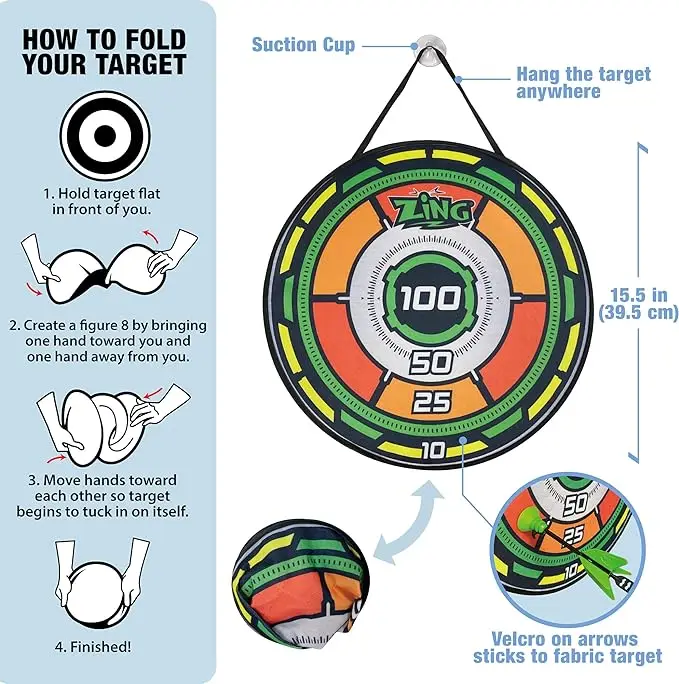 HOW TO FOLD YOUR TARGET

1. Hold target flat in front of you.

2. Create a figure 8 by bringing one hand toward you and one hand away from you.

3. Move hands toward each other so target begins to tuck in on itself.

4. Finished!

Suction Cup

Hang the target anywhere

ZING

100

50

25

10

15.5 in (39.5 cm)

50

25

10

Velcro on arrows sticks to fabric target