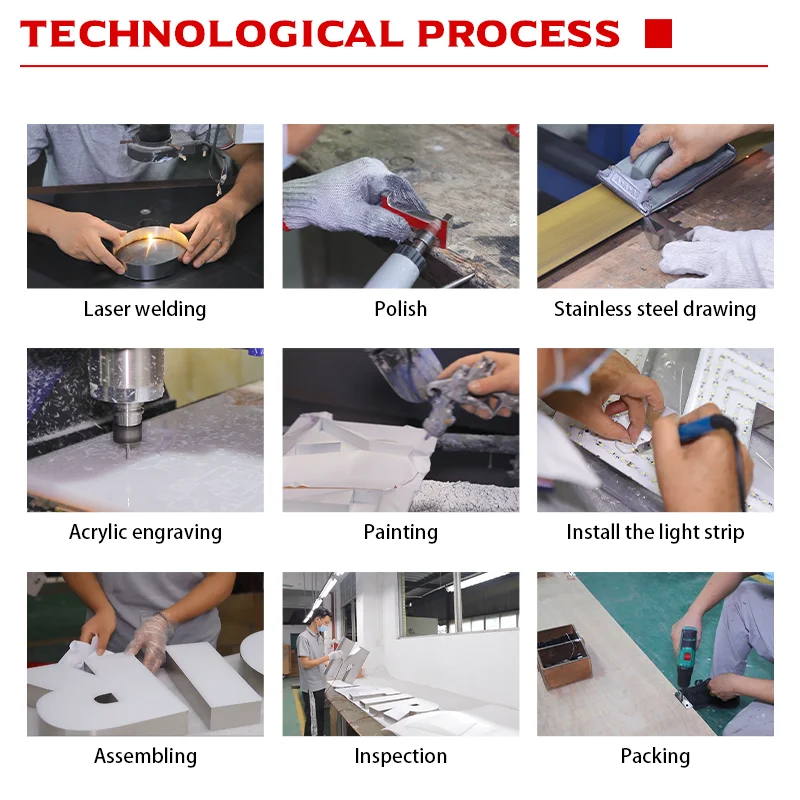 TECHNOLOGICAL PROCESS

Laser welding

Polish

Stainless steel drawing

Acrylic engraving

Painting

Install the light strip

Assembling

Inspection

Packing