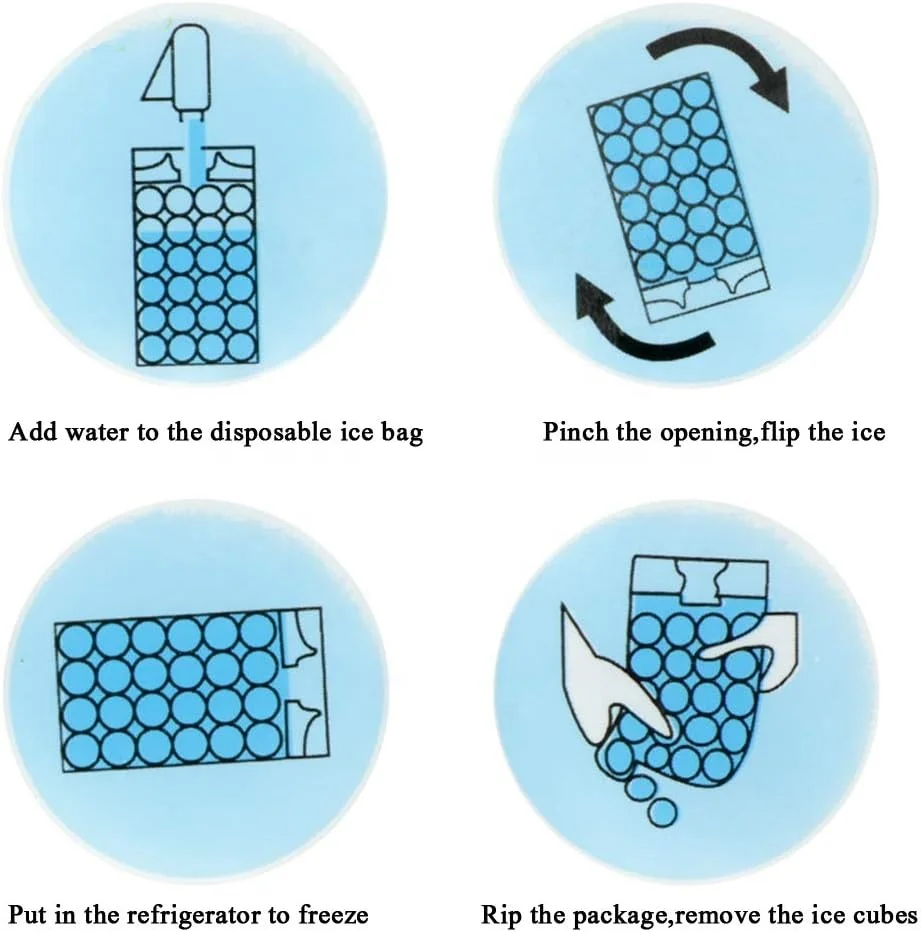 Add water to the disposable ice bag

Pinch the opening,flip the ice

Put in the refrigerator to freeze

Rip the package,remove the ice cubes