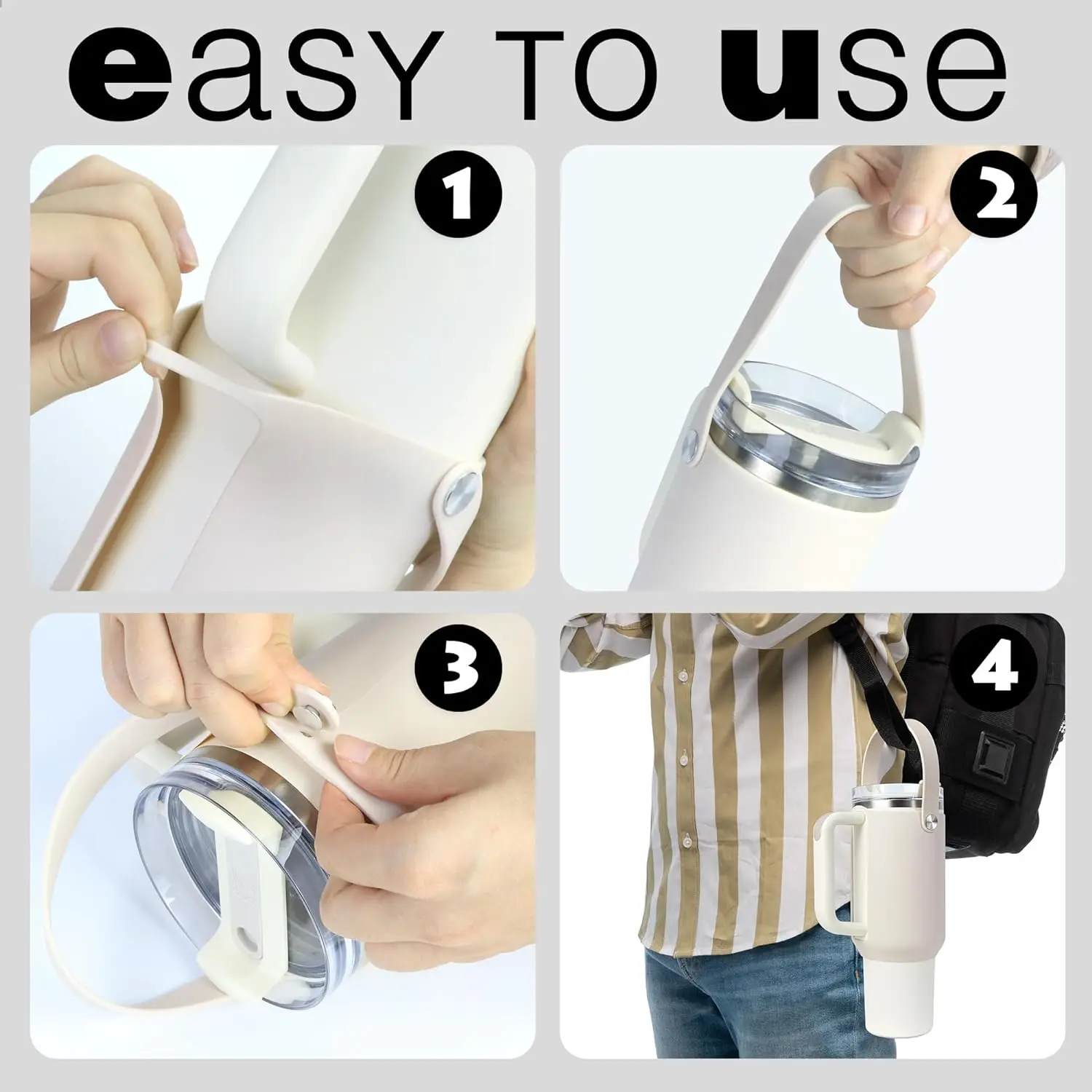 easy TO use

1

2

3

4