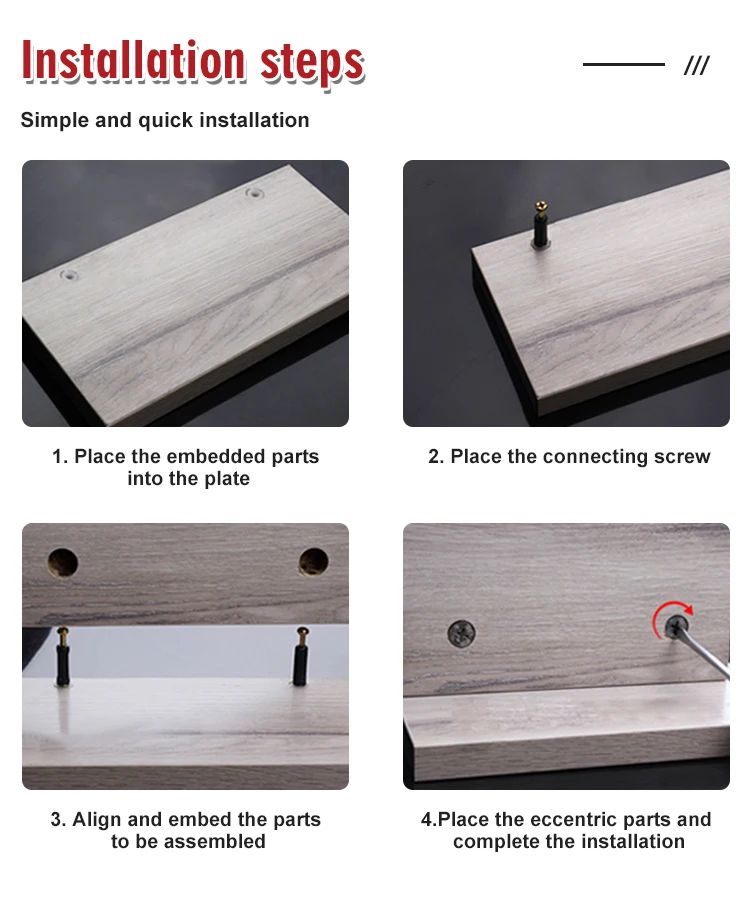 Installation steps

///

Simple and quick installation

1. Place the embedded parts into the plate

2. Place the connecting screw

3. Align and embed the parts to be assembled

4.Place the eccentric parts and complete the installation