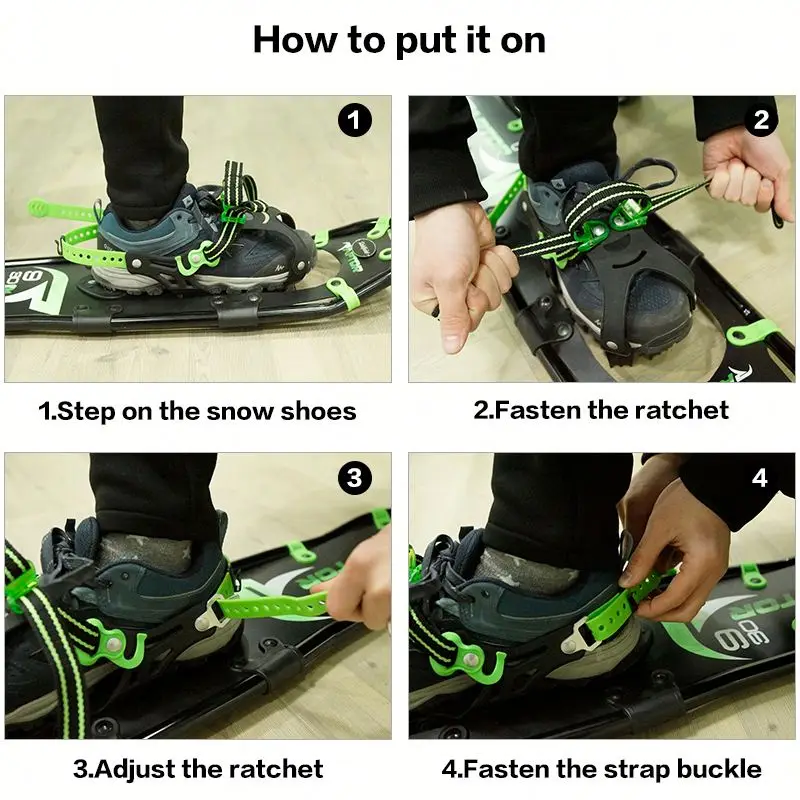 How to put it on

1

1.Step on the snow shoes

2

2.Fasten the ratchet

3

3.Adjust the ratchet

4

4.Fasten the strap buckle