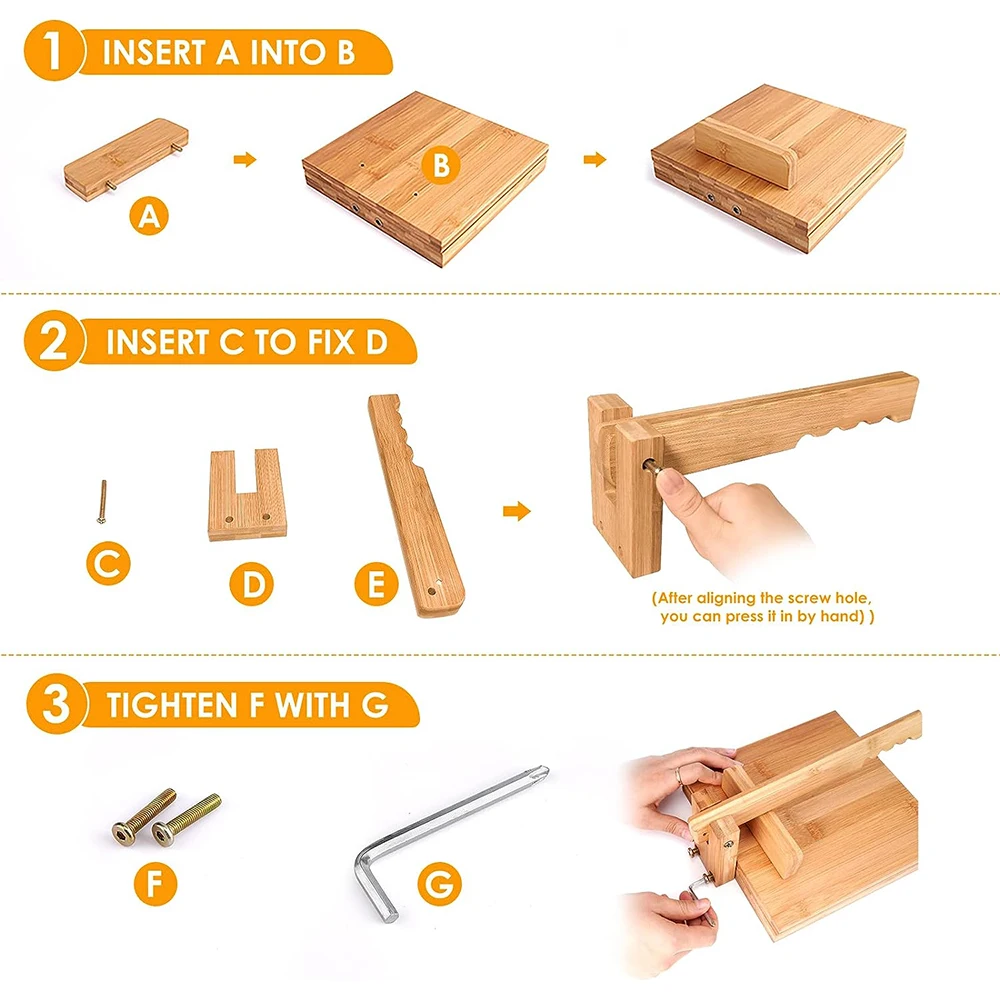 1 INSERT A INTO B

A

B

2 INSERT C TO FIX D

C

D

E

(After aligning the screw hole, you can press it in by hand) )

3 TIGHTEN F WITH G

F

G