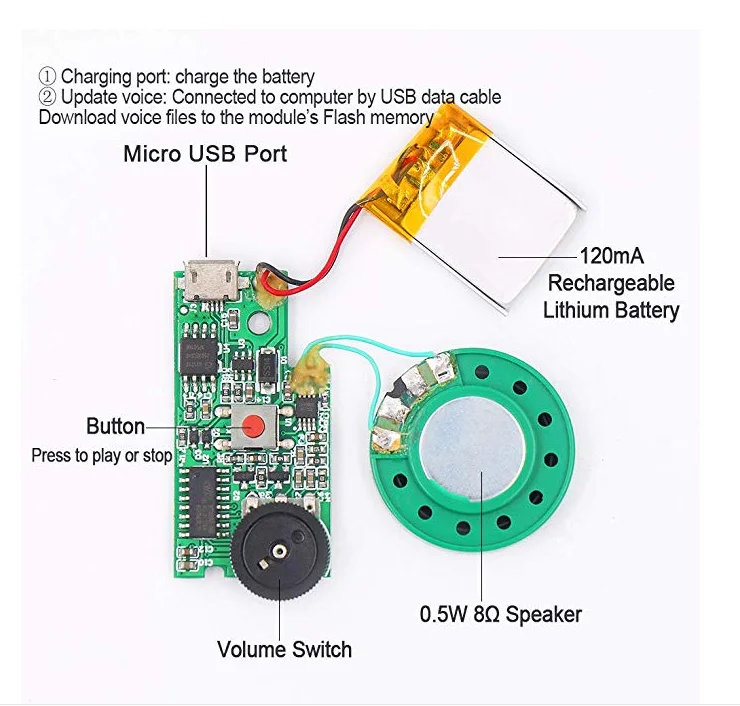 ① Charging port: charge the battery
② Update voice: Connected to computer by USB data cable
Download voice files to the module's Flash memory

Micro USB Port

120mA
Rechargeable
Lithium Battery

Button
Press to play or stop

0.5W 8Ω Speaker

Volume Switch