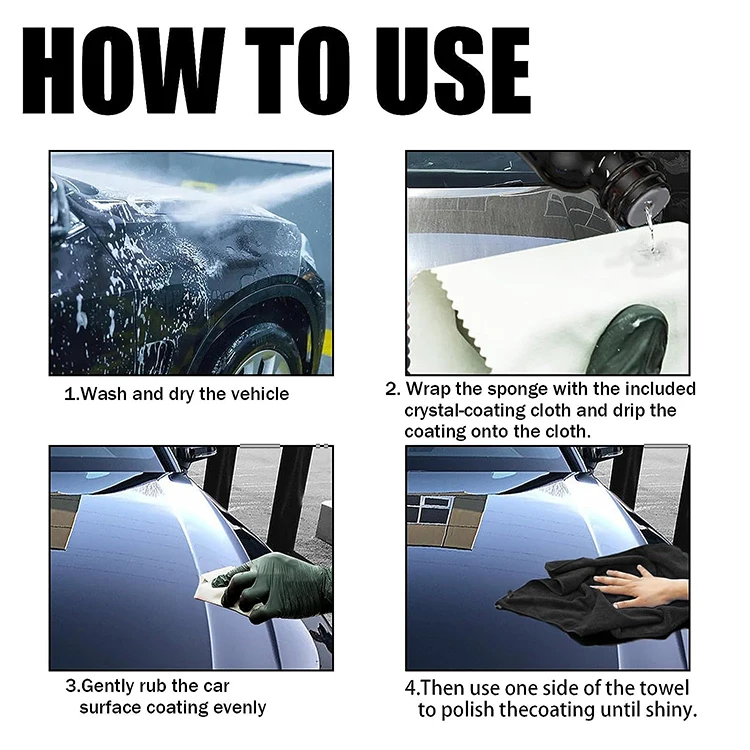 HOW TO USE

1.Wash and dry the vehicle

2. Wrap the sponge with the included crystal-coating cloth and drip the coating onto the cloth.

3.Gently rub the car surface coating evenly

4.Then use one side of the towel to polish thecoating until shiny.