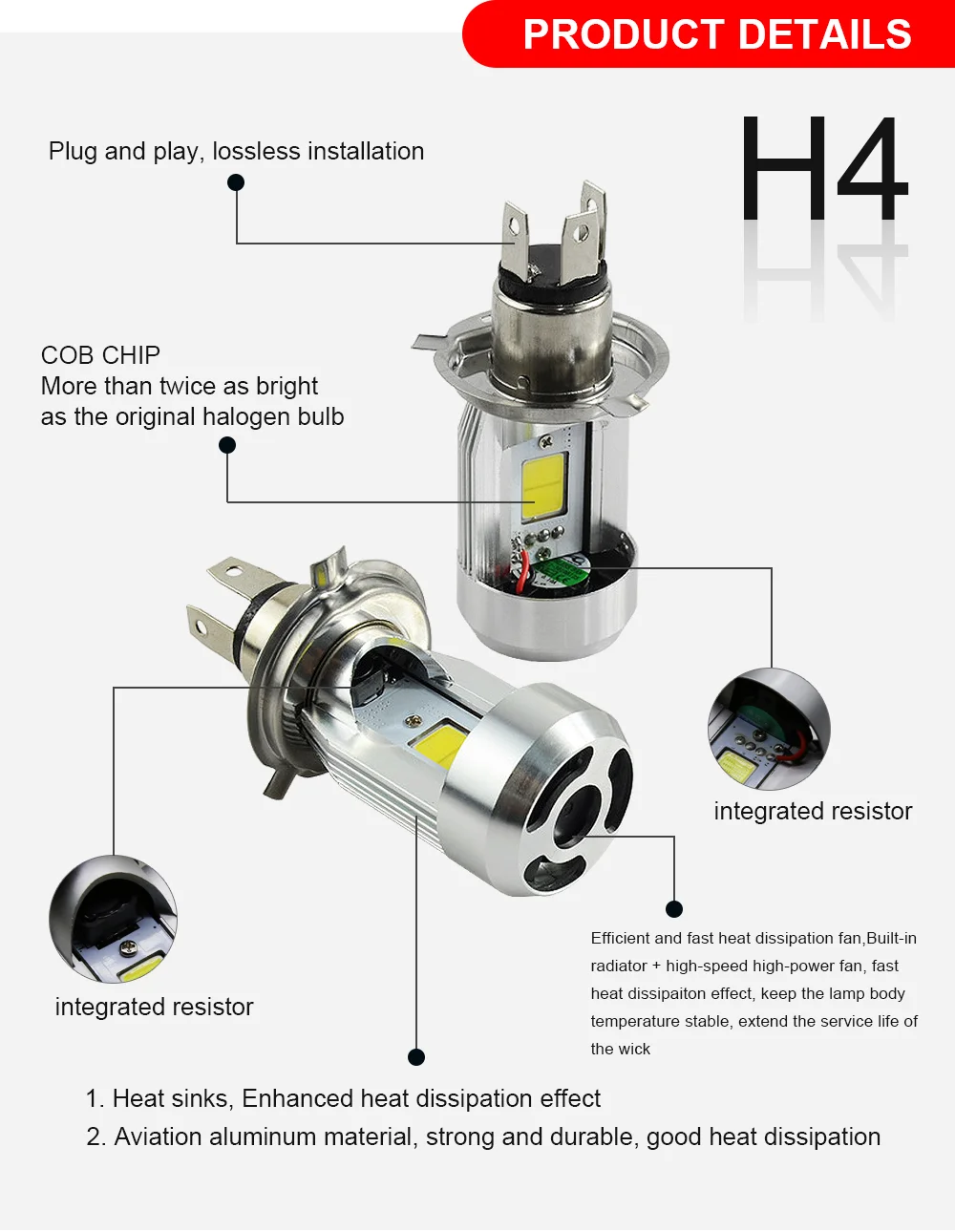 PRODUCT DETAILS

H4

Plug and play, lossless installation

COB CHIP
More than twice as bright
as the original halogen bulb

integrated resistor

integrated resistor

Efficient and fast heat dissipation fan,Built-in radiator + high-speed high-power fan, fast heat dissipaiton effect, keep the lamp body temperature stable, extend the service life of the wick

1. Heat sinks, Enhanced heat dissipation effect
2. Aviation aluminum material, strong and durable, good heat dissipation