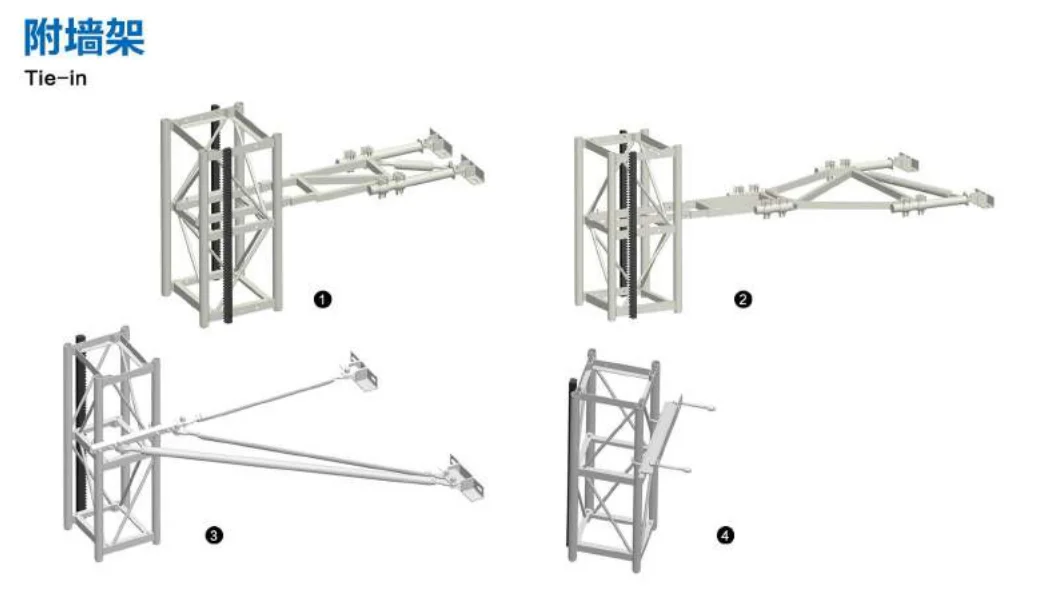 附墙架
Tie-in

❶

❷

❸

❹