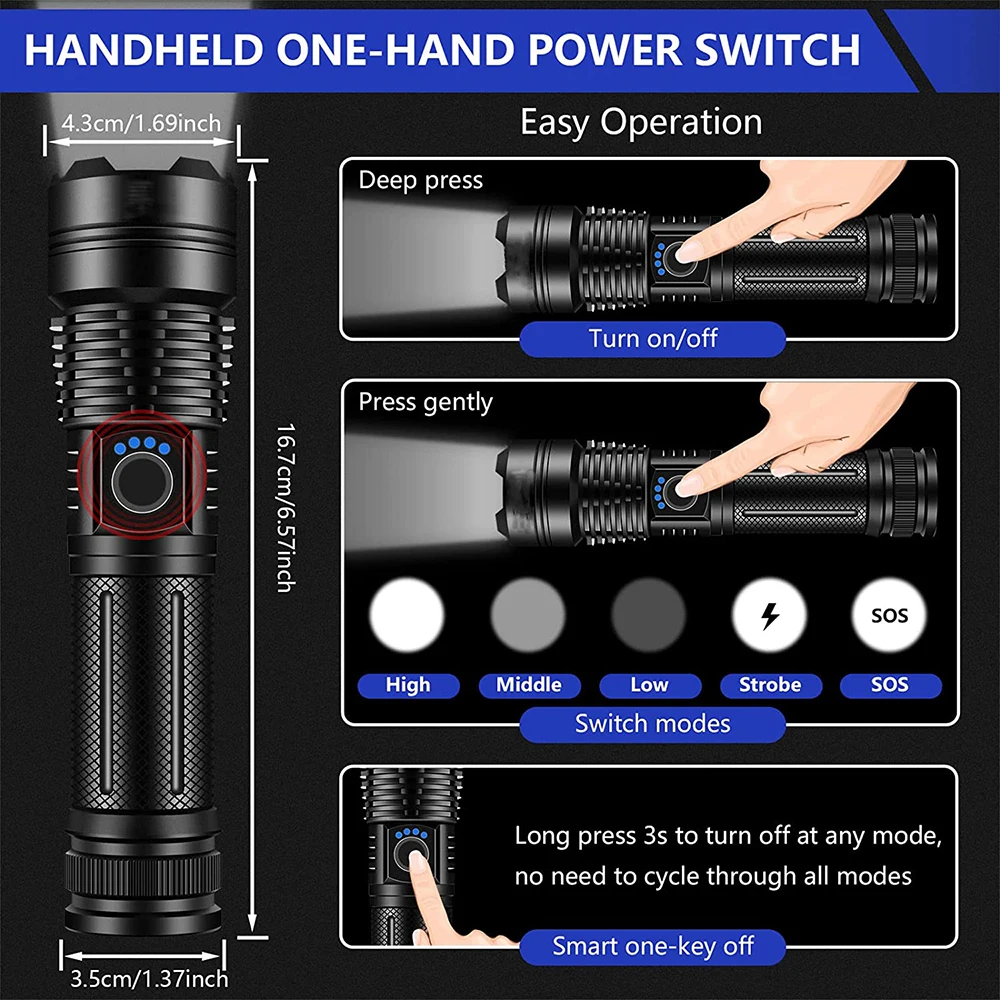 HANDHELD ONE-HAND POWER SWITCH

4.3cm/1.69inch

16.7cm/6.57inch

3.5cm/1.37inch

Easy Operation

Deep press

Turn on/off

Press gently

SOS

High

Middle

Low

Strobe

SOS

Switch modes

Long press 3s to turn off at any mode, no need to cycle through all modes

Smart one-key off