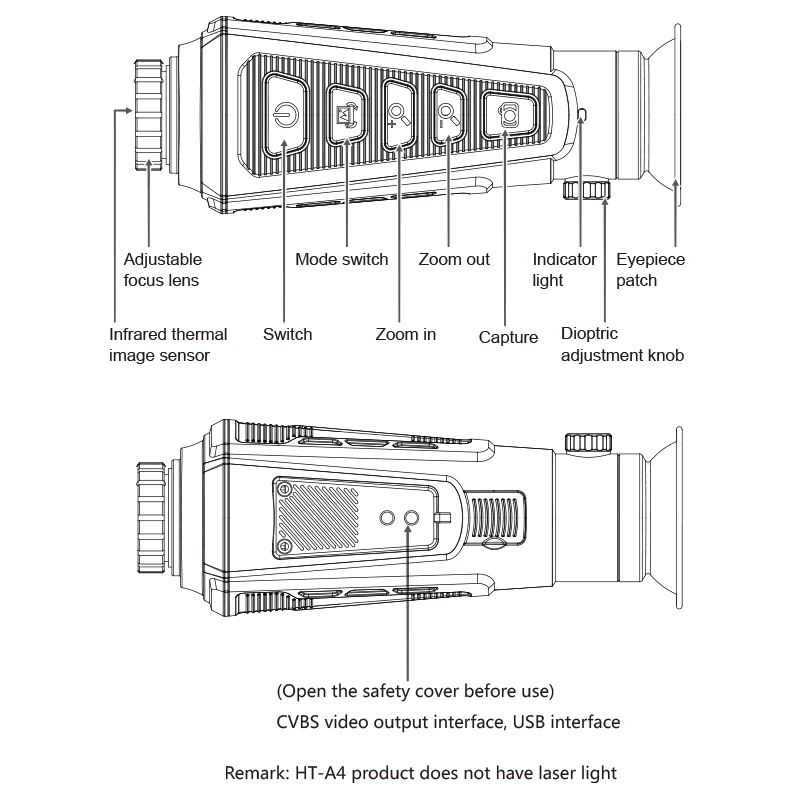 Adjustable focus lens

Mode switch

Zoom out

Indicator light

Eyepiece patch

Infrared thermal image sensor

Switch

Zoom in

Capture

Dioptric adjustment knob

(Open the safety cover before use)

CVBS video output interface, USB interface

Remark: HT-A4 product does not have laser light