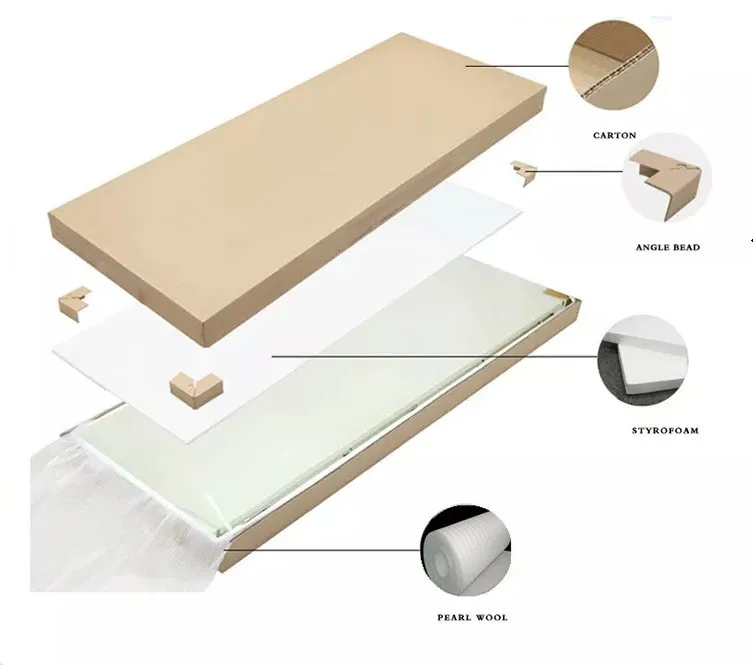 CARTON

ANGLE BEAD

STYROFOAM

PEARL WOOL