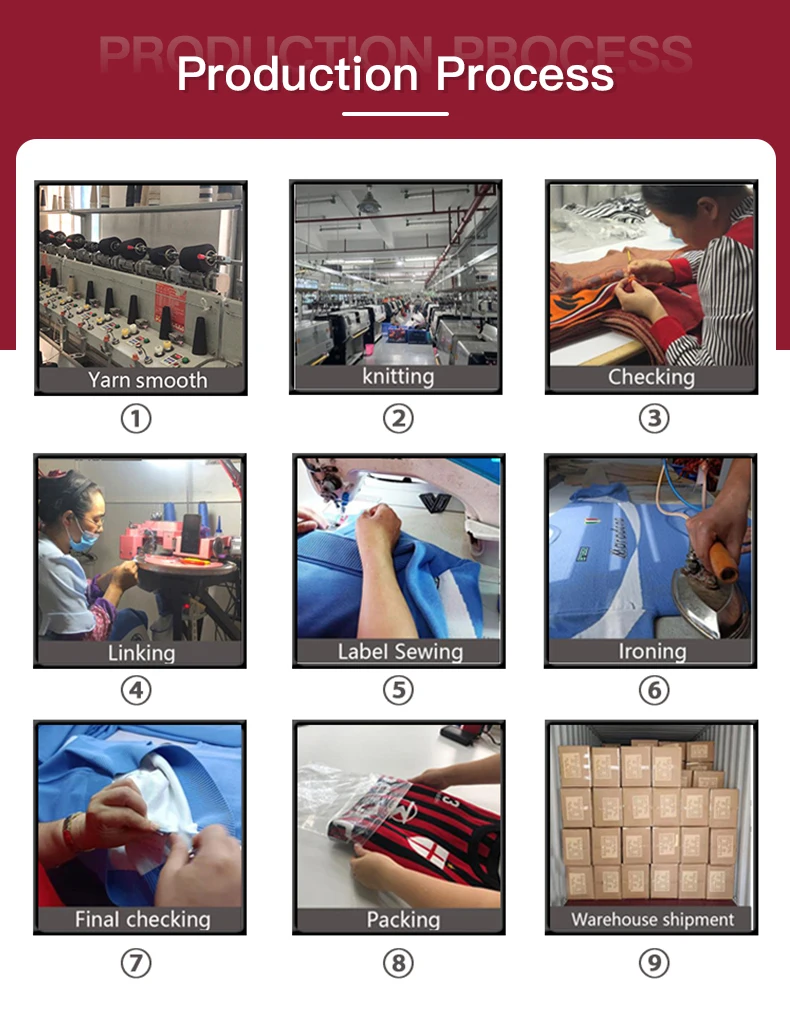 PRODUCTION PROCESS
Production Process

Yarn smooth
①

knitting
②

Checking
③

Linking
④

Label Sewing
⑤

Ironing
⑥

Final checking
⑦

Packing
⑧

Warehouse shipment
⑨