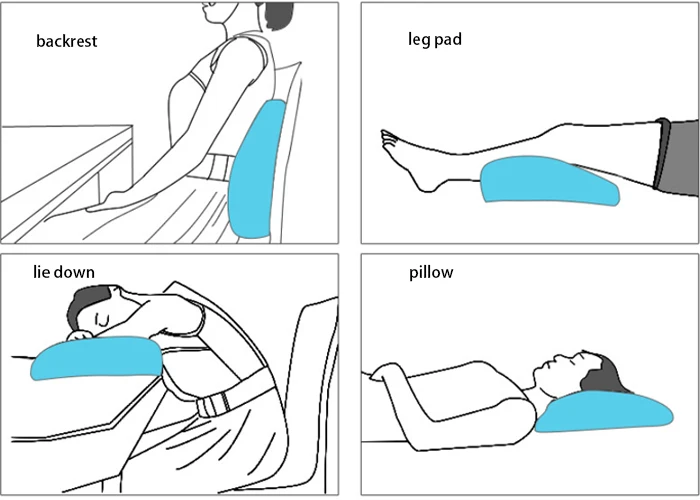 backrest

leg pad

lie down

pillow