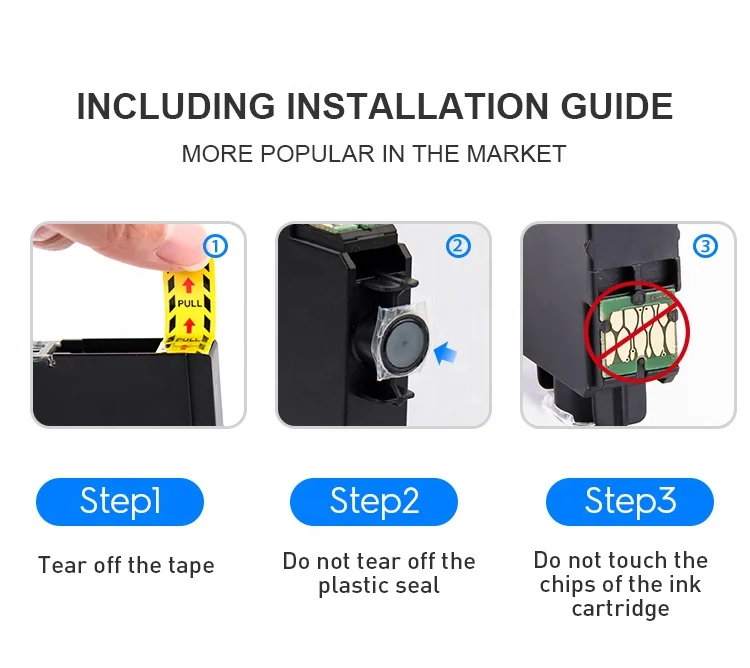 INCLUDING INSTALLATION GUIDE

MORE POPULAR IN THE MARKET

①

PULL

PULL

②

③

Step1

Tear off the tape

Step2

Do not tear off the plastic seal

Step3

Do not touch the chips of the ink cartridge