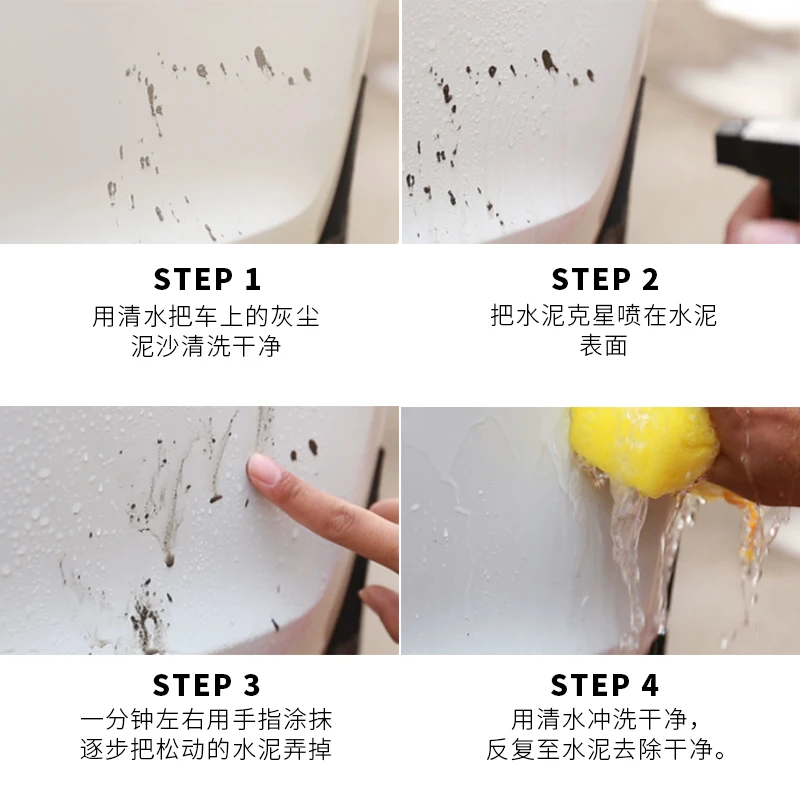 STEP 1
用清水把车上的灰尘泥沙清洗干净

STEP 2
把水泥克星喷在水泥表面

STEP 3
一分钟左右用手指涂抹逐步把松动的水泥弄掉

STEP 4
用清水冲洗干净，反复至水泥去除干净。