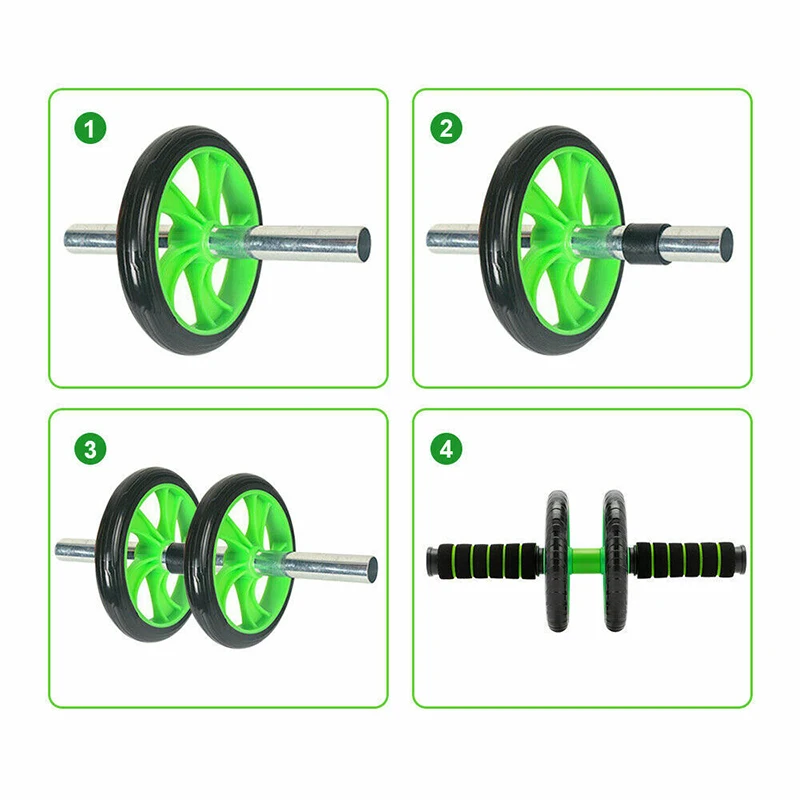 1

2

3

4