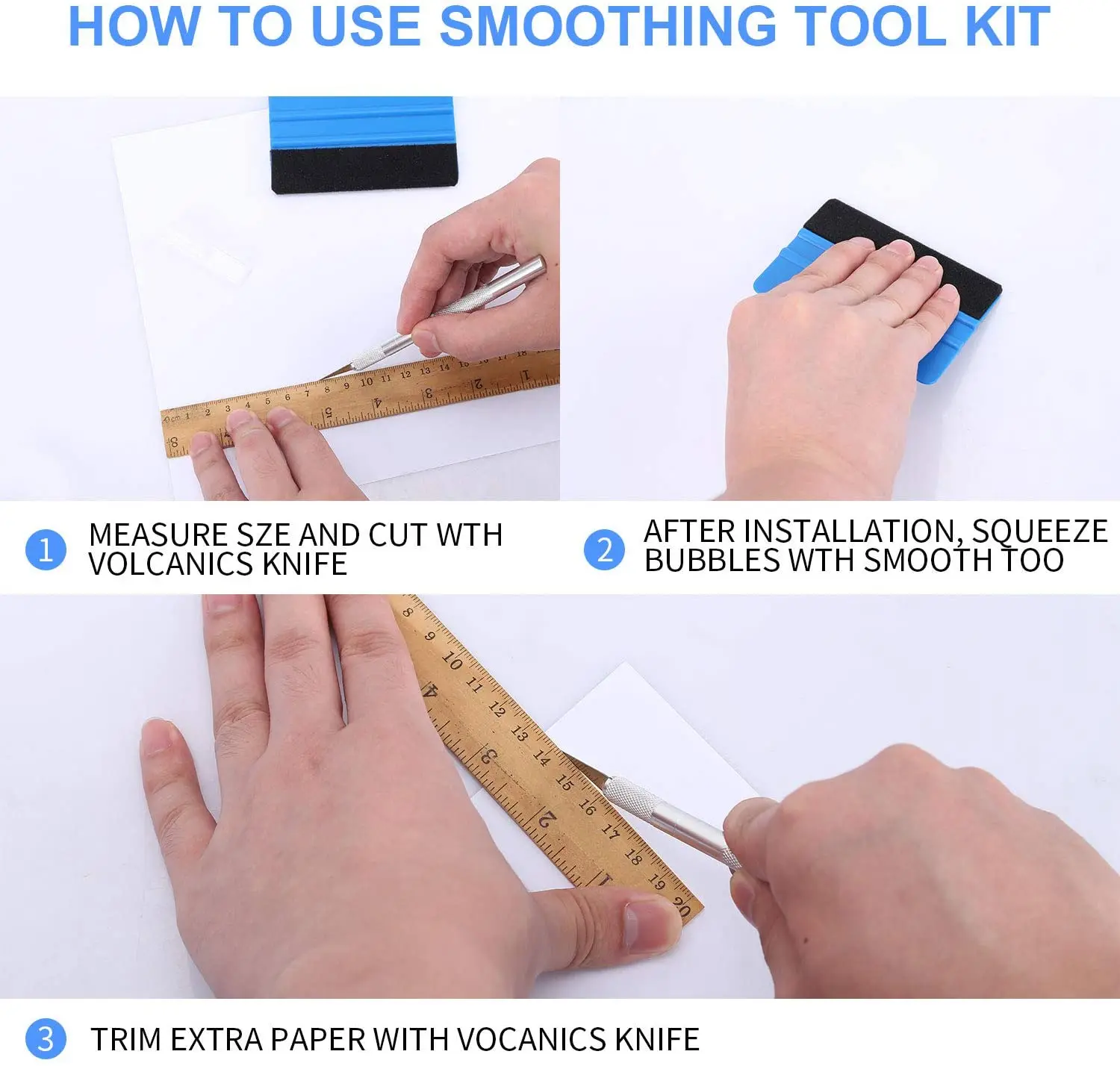 HOW TO USE SMOOTHING TOOL KIT

1 MEASURE SZE AND CUT WTH VOLCANICS KNIFE

2 AFTER INSTALLATION, SQUEEZE BUBBLES WTH SMOOTH TOO

3 TRIM EXTRA PAPER WITH VOCANICS KNIFE