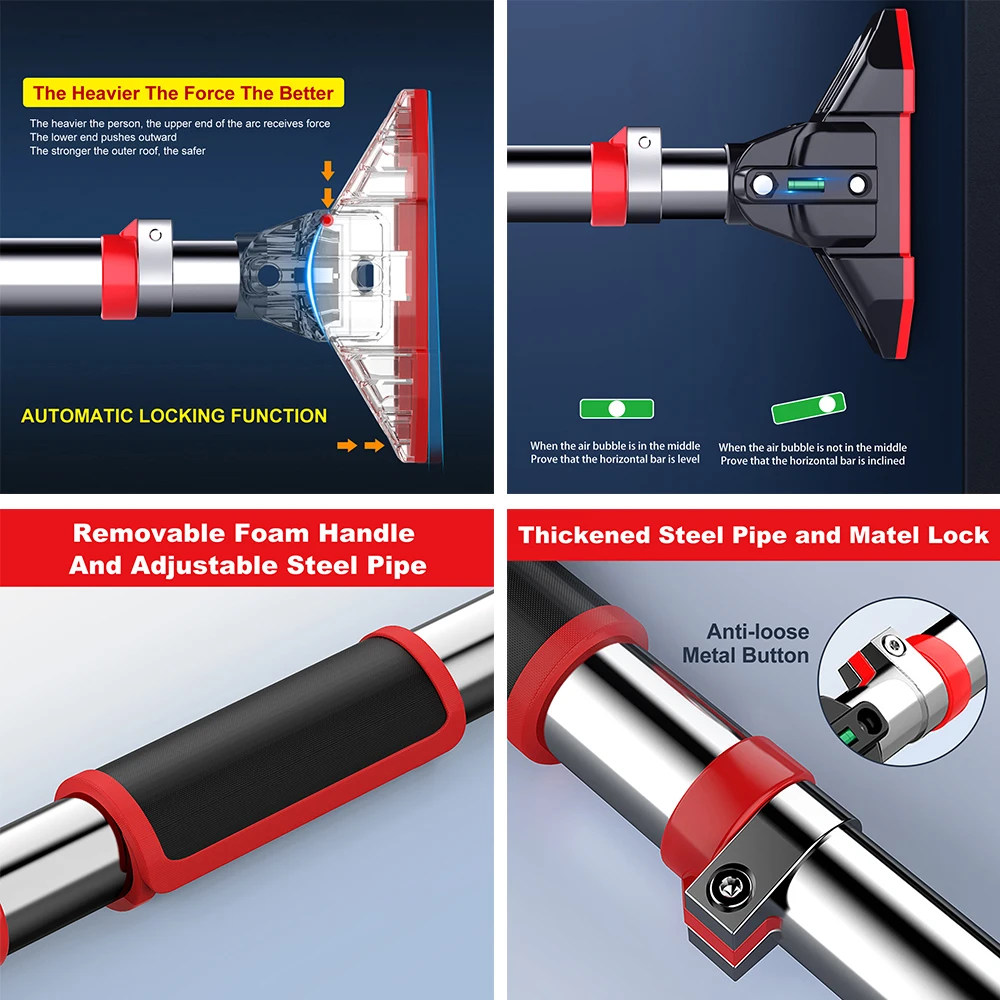 The Heavier The Force The Better

The heavier the person, the upper end of the arc receives force
The lower end pushes outward
The stronger the outer roof, the safer

AUTOMATIC LOCKING FUNCTION

When the air bubble is in the middle
Prove that the horizontal bar is level

When the air bubble is not in the middle
Prove that the horizontal bar is inclined

Removable Foam Handle And Adjustable Steel Pipe

Thickened Steel Pipe and Matel Lock

Anti-loose Metal Button