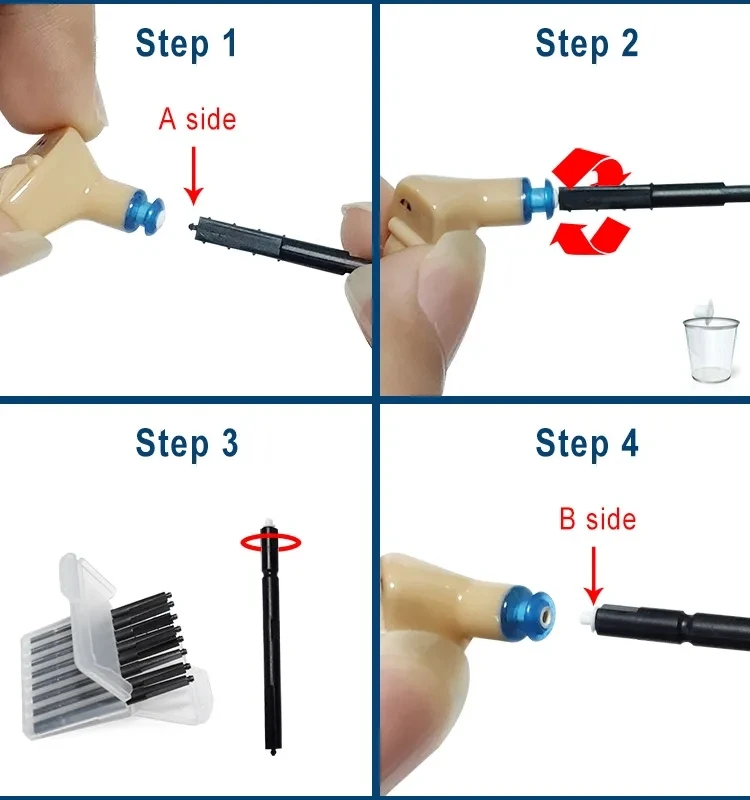 Step 1

A side

Step 2

Step 3

Step 4

B side