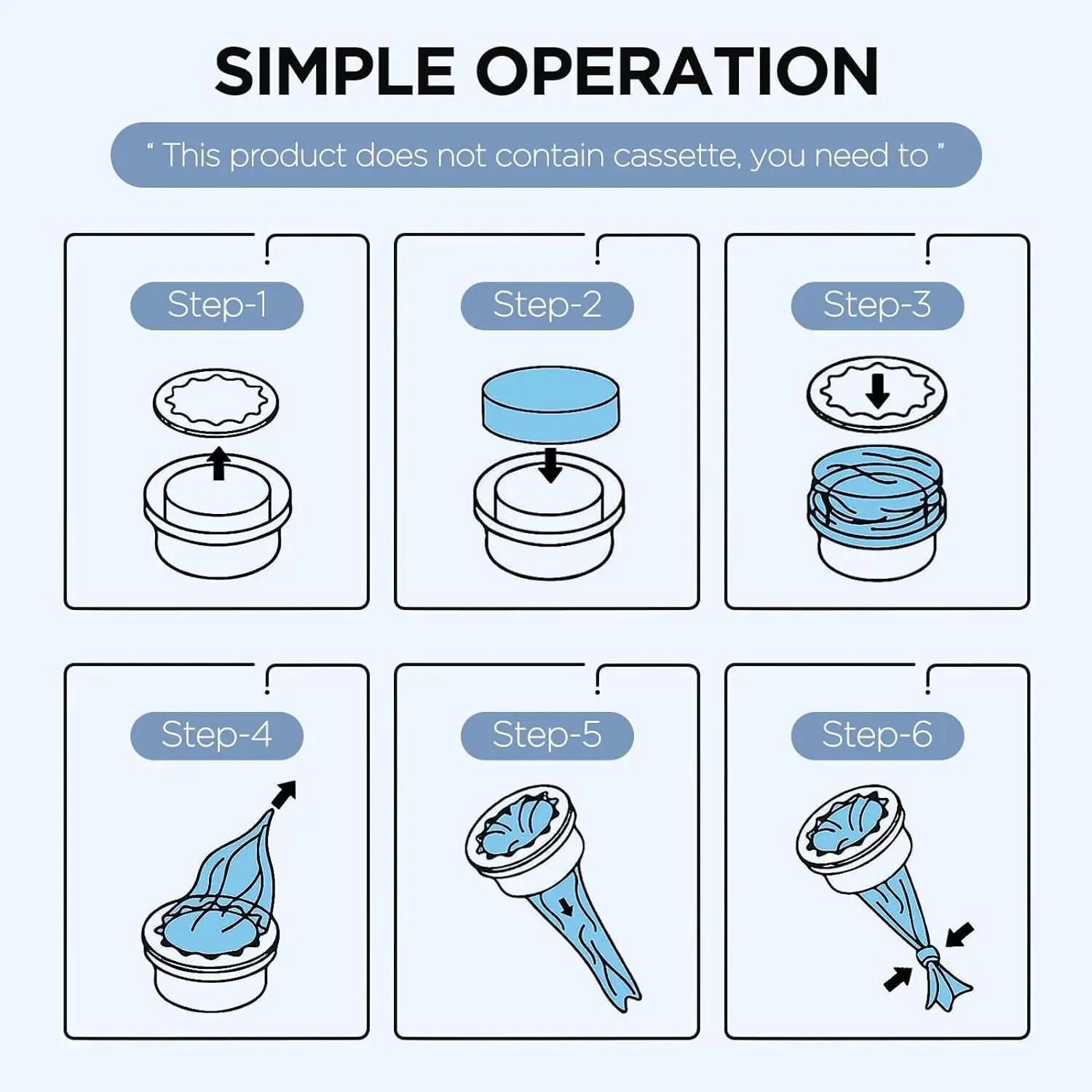 SIMPLE OPERATION

“ This product does not contain cassette, you need to ”

Step-1

Step-2

Step-3

Step-4

Step-5

Step-6