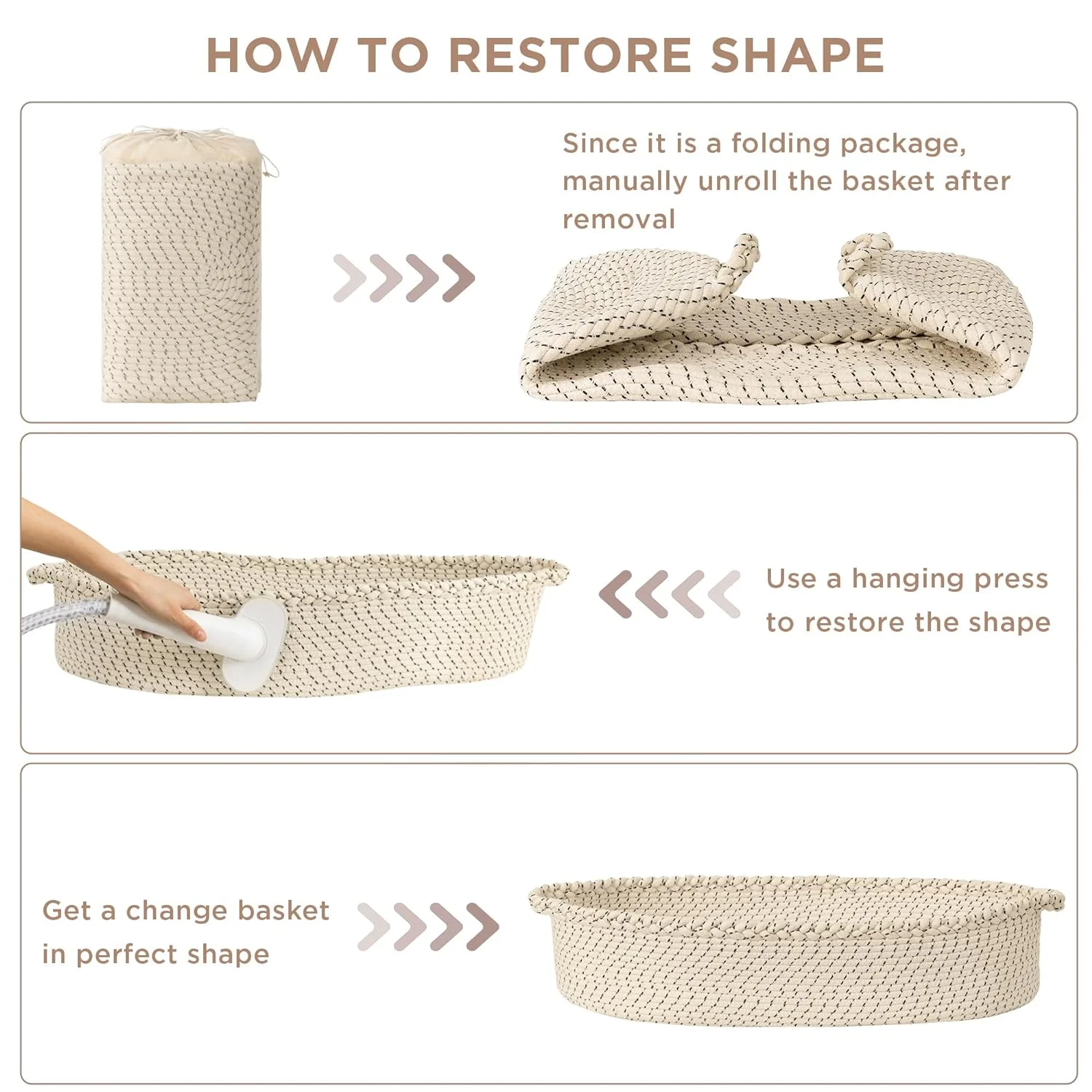 HOW TO RESTORE SHAPE

Since it is a folding package, manually unroll the basket after removal

Use a hanging press to restore the shape

Get a change basket in perfect shape