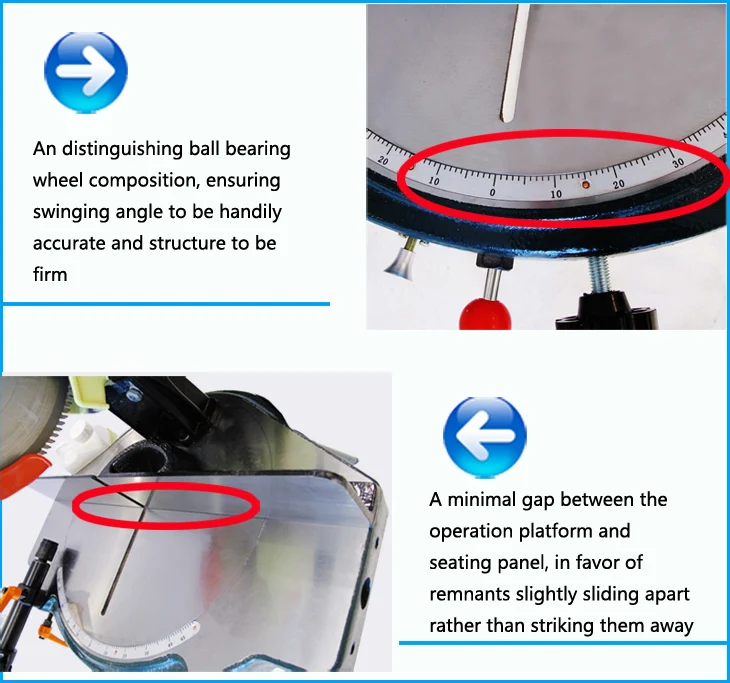 An distinguishing ball bearing wheel composition, ensuring swinging angle to be handily accurate and structure to be firm

20 10 0 10 20 30

A minimal gap between the operation platform and seating panel, in favor of remnants slightly sliding apart rather than striking them away