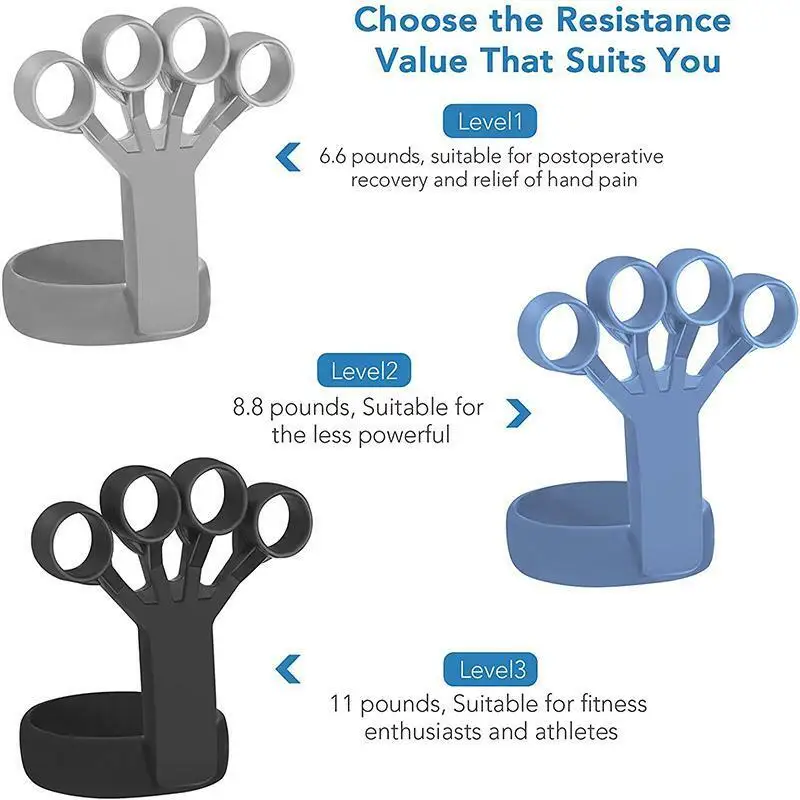 Choose the Resistance Value That Suits You

Level1

6.6 pounds, suitable for postoperative recovery and relief of hand pain

Level2

8.8 pounds, Suitable for the less powerful

Level3

11 pounds, Suitable for fitness enthusiasts and athletes