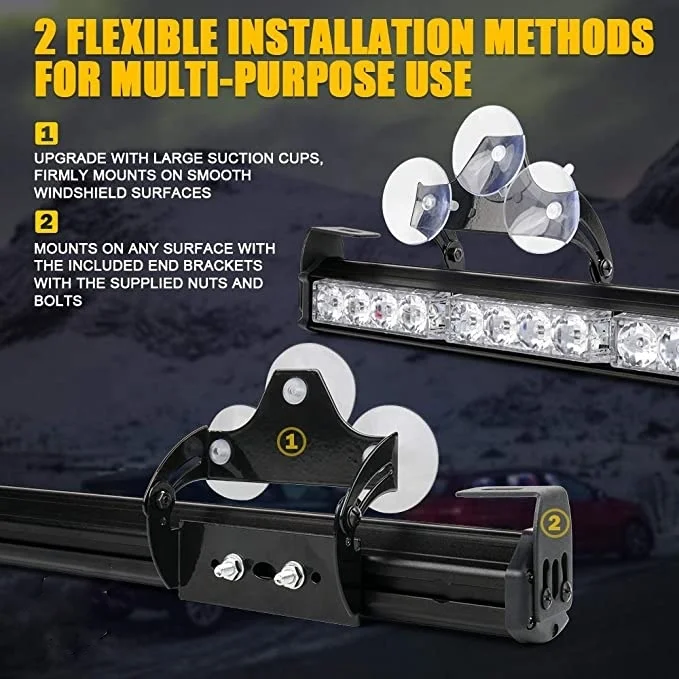 2 FLEXIBLE INSTALLATION METHODS FOR MULTI-PURPOSE USE

1

UPGRADE WITH LARGE SUCTION CUPS, FIRMLY MOUNTS ON SMOOTH WINDSHIELD SURFACES

2

MOUNTS ON ANY SURFACE WITH THE INCLUDED END BRACKETS WITH THE SUPPLIED NUTS AND BOLTS

1

2