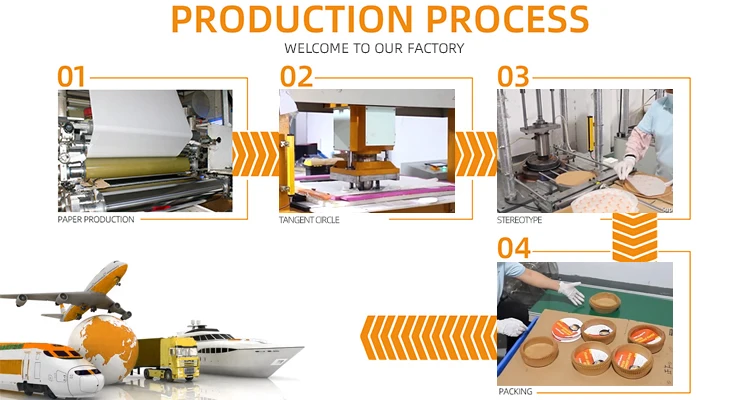 PRODUCTION PROCESS

WELCOME TO OUR FACTORY

01

PAPER PRODUCTION

02

TANGENT CIRCLE

03

STEREOTYPE

04

PACKING