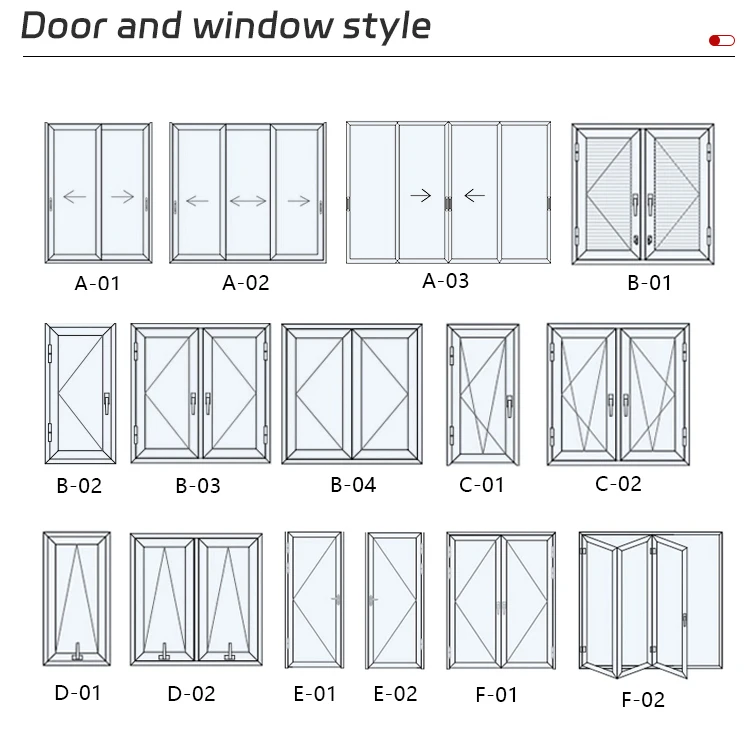 Door and window style

A-01
A-02
A-03
B-01

B-02
B-03
B-04
C-01
C-02

D-01
D-02
E-01
E-02
F-01
F-02