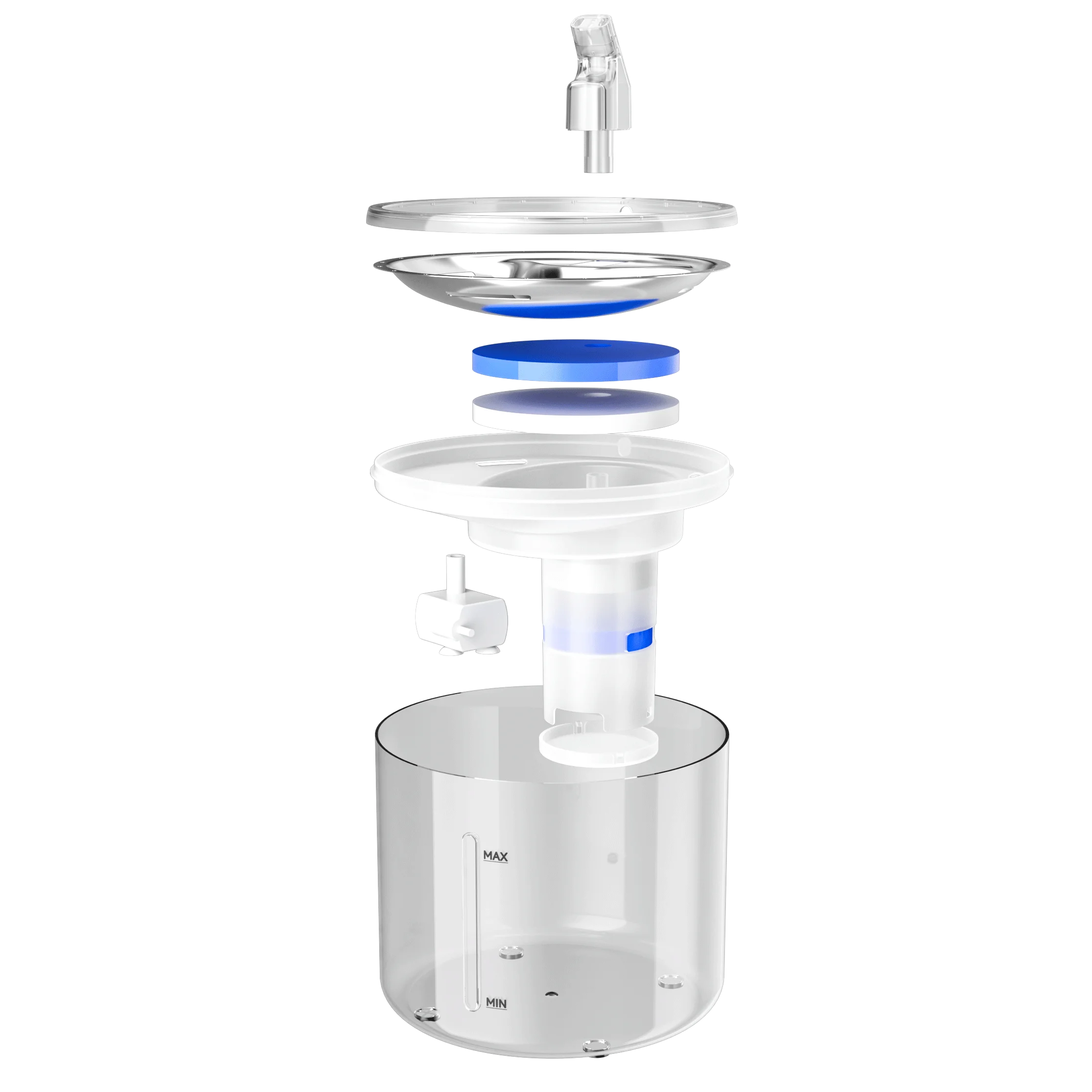 MAX

MIN