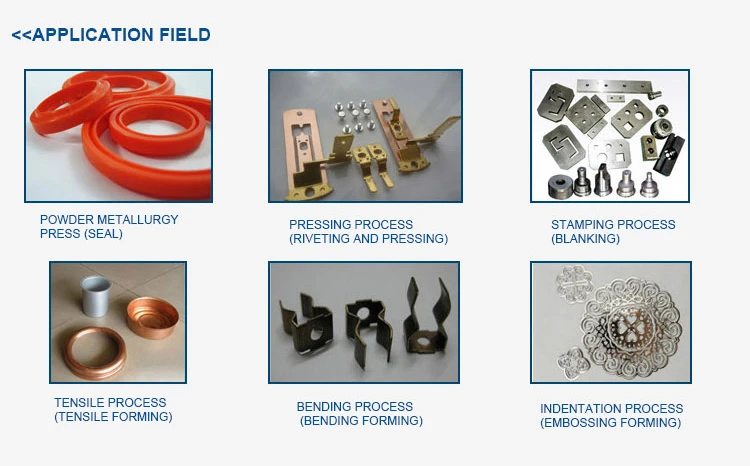 <<APPLICATION FIELD

POWDER METALLURGY PRESS (SEAL)

PRESSING PROCESS (RIVETING AND PRESSING)

STAMPING PROCESS (BLANKING)

TENSILE PROCESS (TENSILE FORMING)

BENDING PROCESS (BENDING FORMING)

INDENTATION PROCESS (EMBOSSING FORMING)