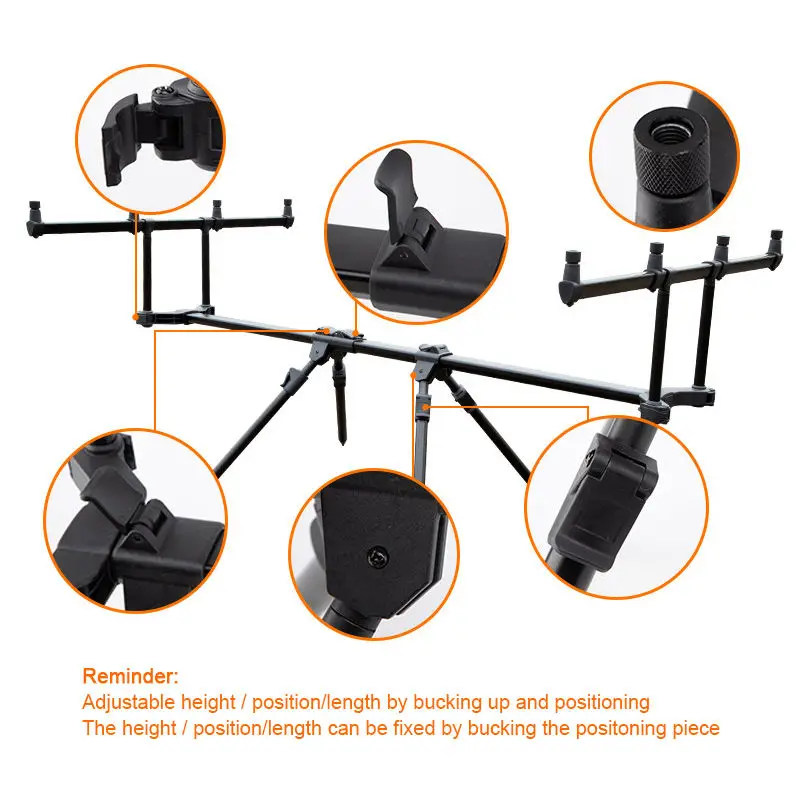 Reminder:
Adjustable height / position/length by bucking up and positioning
The height / position/length can be fixed by bucking the positoning piece